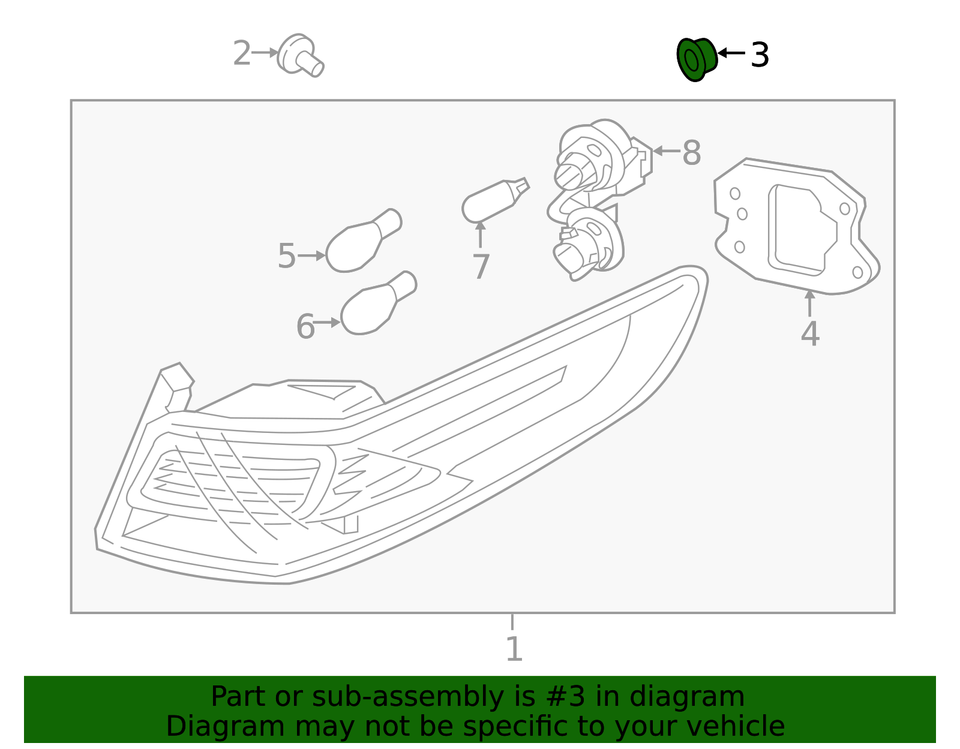 2
3
8
5
7
6
4
1

Part or sub-assembly is #3 in diagram
Diagram may not be specific to your vehicle