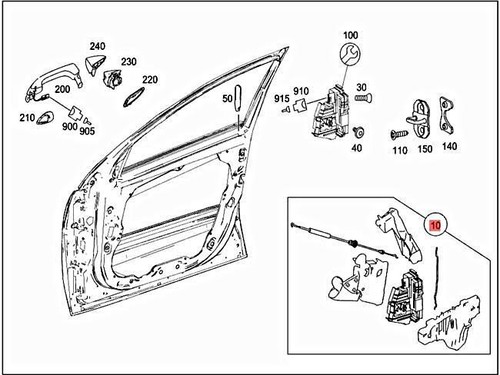 240
230
220
200
210
900
905
50
100
915
910
30
40
110
150
140
10