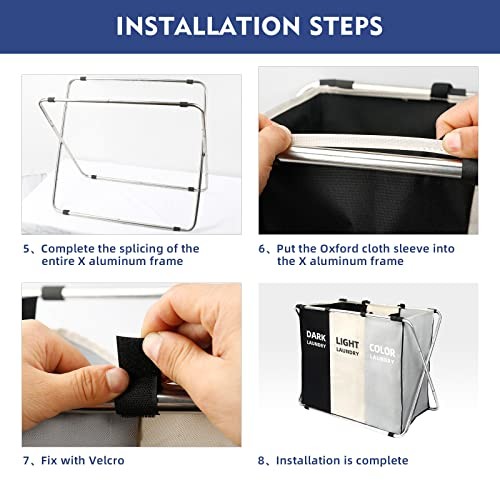 INSTALLATION STEPS

5、Complete the splicing of the entire X aluminum frame

6、Put the Oxford cloth sleeve into the X aluminum frame

7、Fix with Velcro

DARK LAUNDRY

LIGHT LAUNDRY

COLOR LAUNDRY

8、Installation is complete