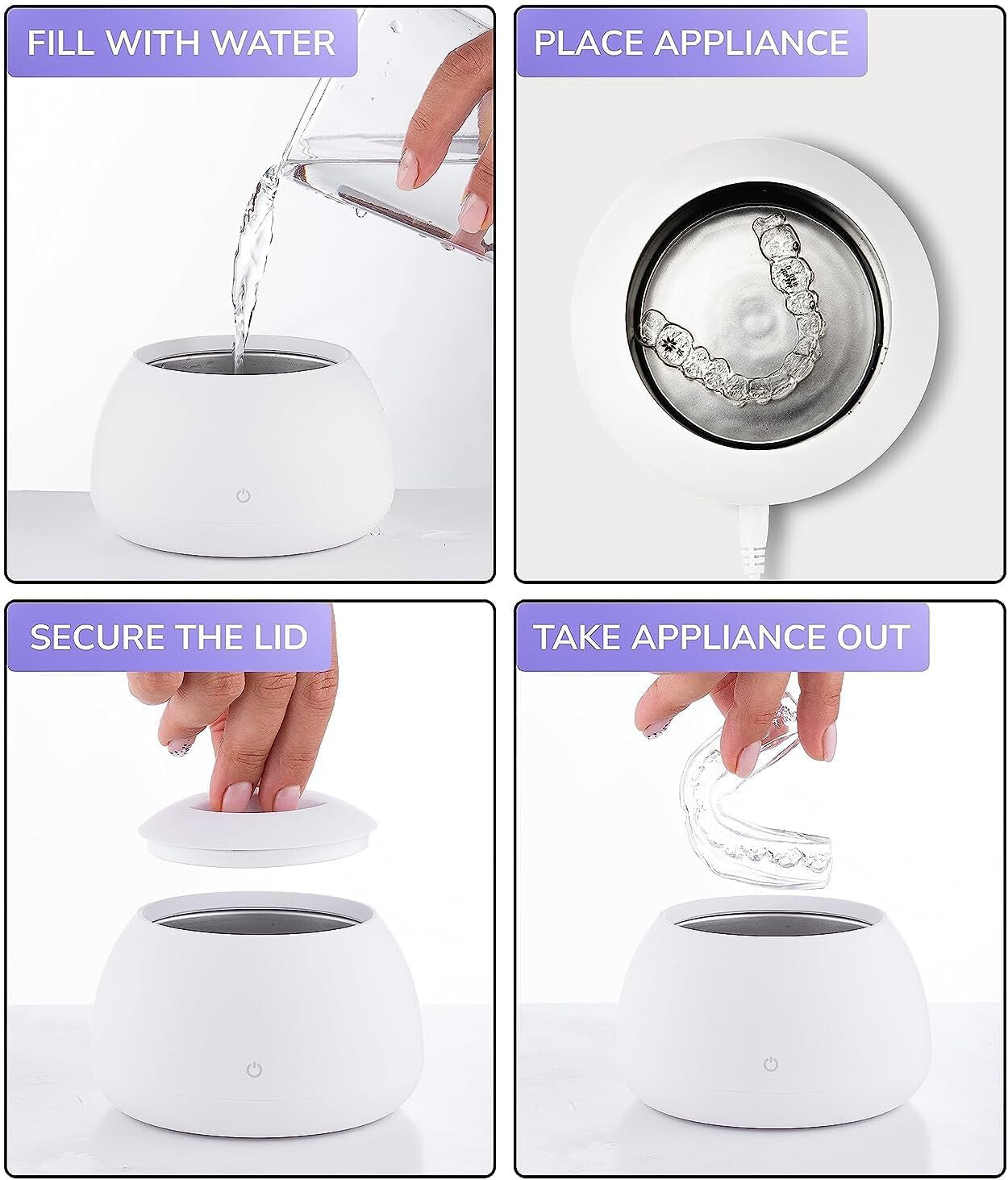 FILL WITH WATER

PLACE APPLIANCE

SECURE THE LID

TAKE APPLIANCE OUT