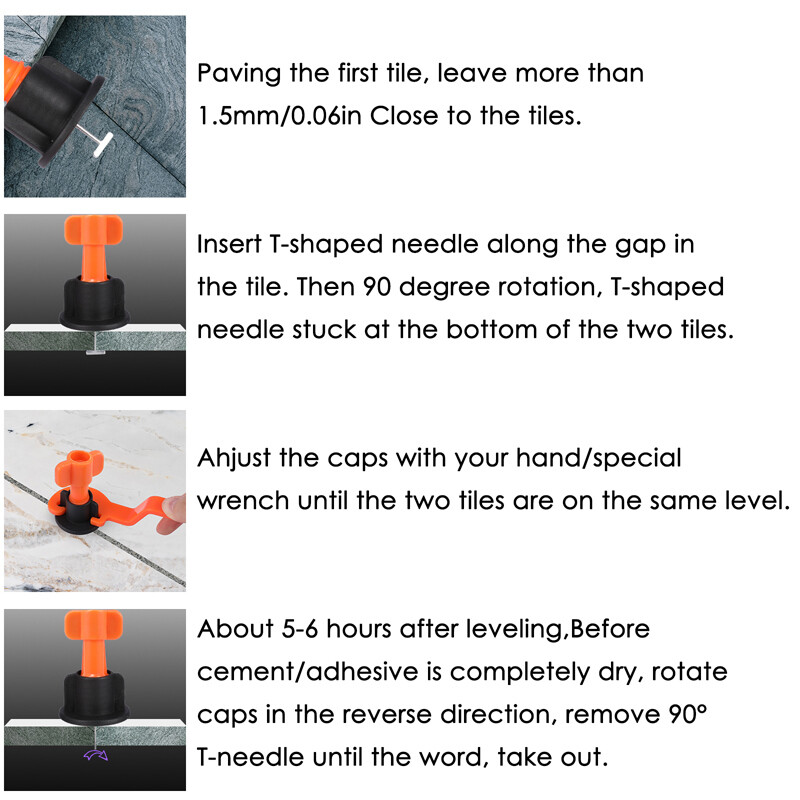 Paving the first tile, leave more than 1.5mm/0.06in Close to the tiles.

Insert T-shaped needle along the gap in the tile. Then 90 degree rotation, T-shaped needle stuck at the bottom of the two tiles.

Ahjust the caps with your hand/special wrench until the two tiles are on the same level.

About 5-6 hours after leveling,Before cement/adhesive is completely dry, rotate caps in the reverse direction, remove 90° T-needle until the word, take out.