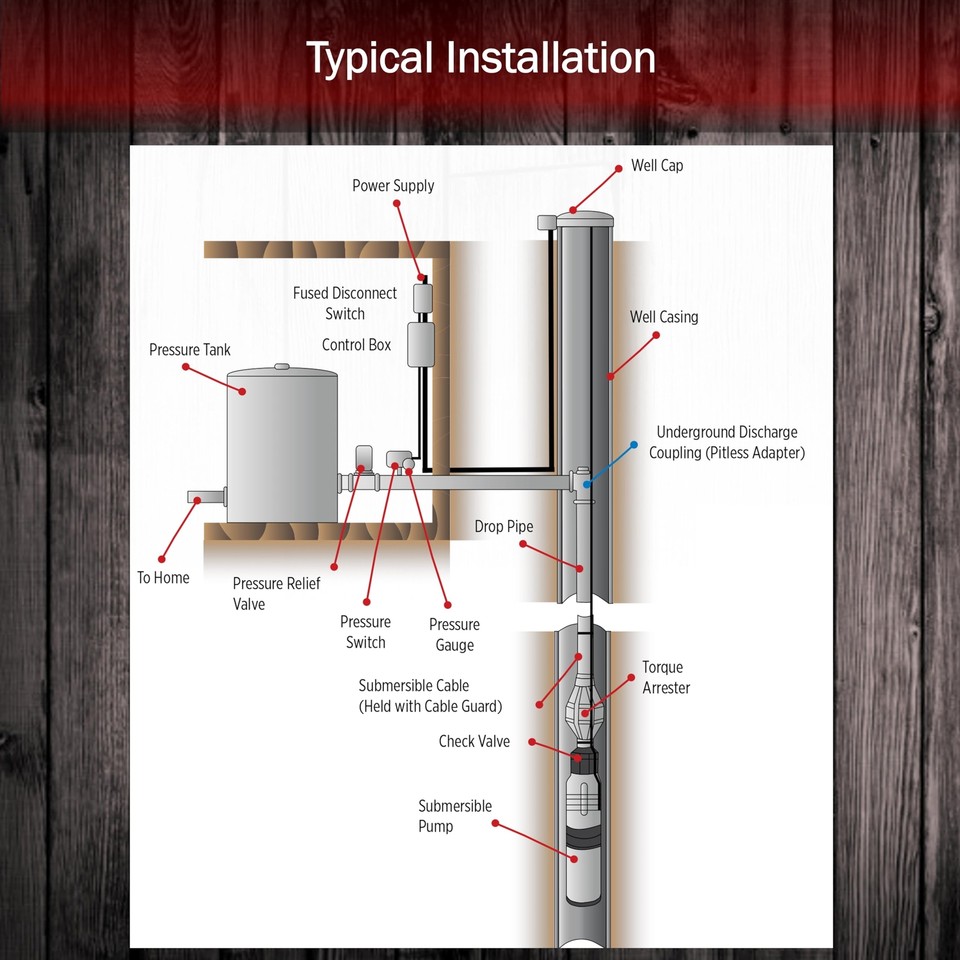 Typical Installation

Well Cap

Power Supply

Fused Disconnect Switch

Control Box

Well Casing

Pressure Tank

Underground Discharge Coupling (Pitless Adapter)

Drop Pipe

To Home

Pressure Relief Valve

Pressure Switch

Pressure Gauge

Submersible Cable (Held with Cable Guard)

Torque Arrester

Check Valve

Submersible Pump