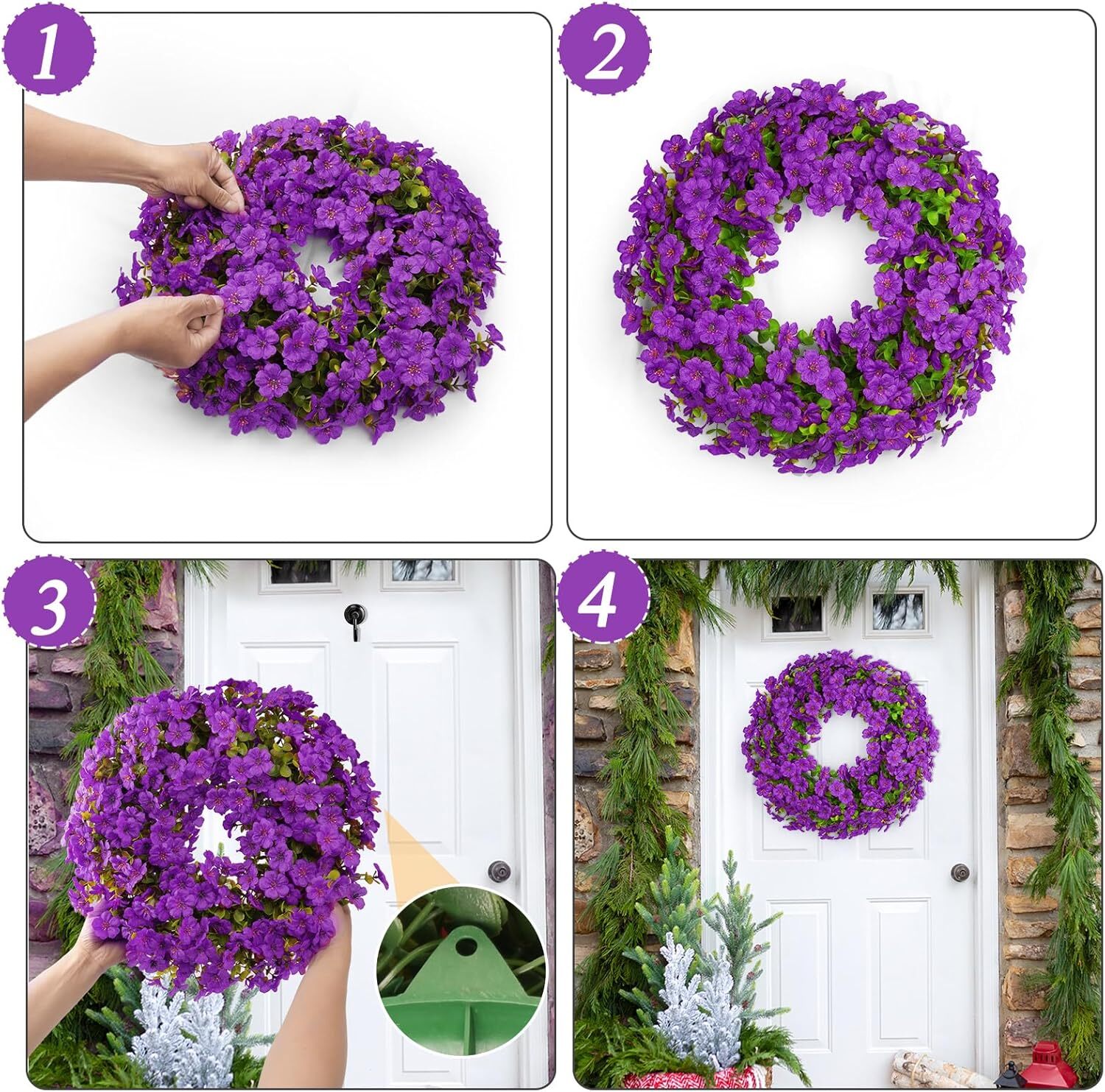 1

2

3

4