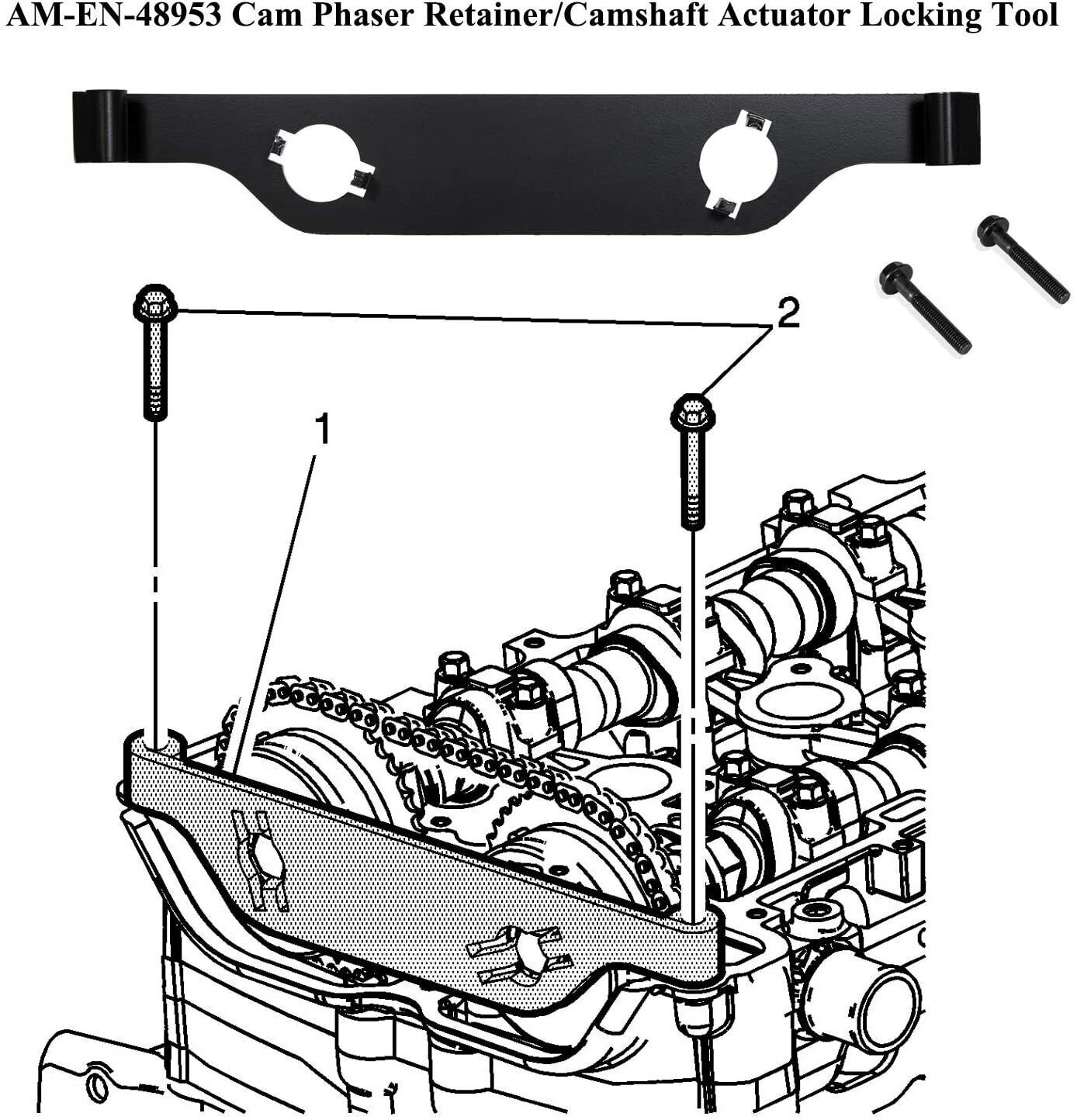 AM-EN-48953 Cam Phaser Retainer/Camshaft Actuator Locking Tool

2

1