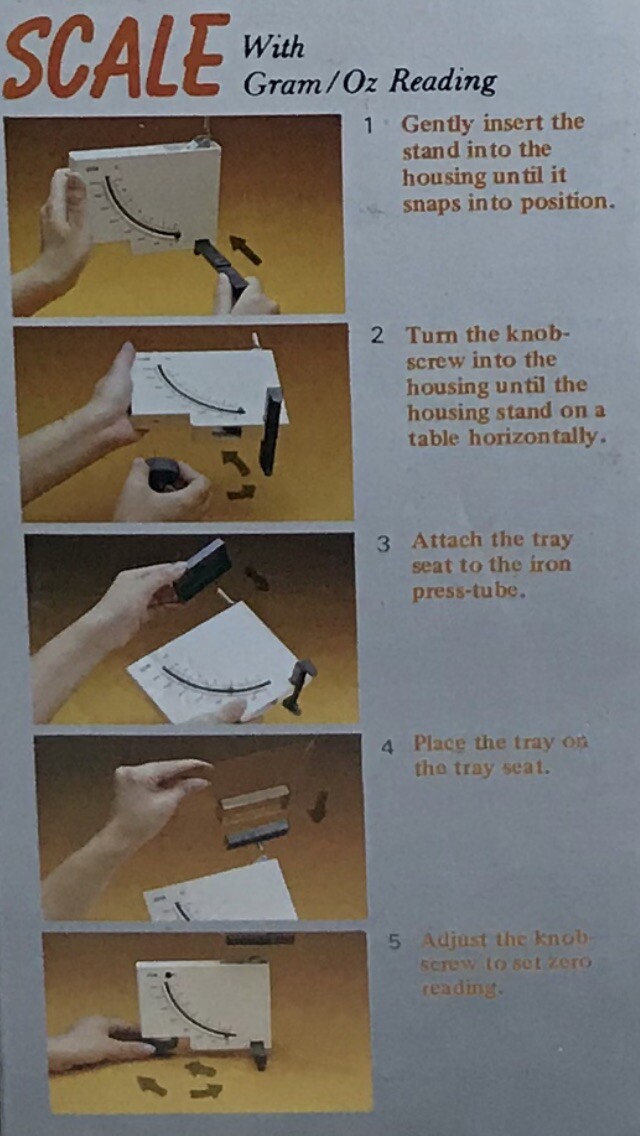 SCALE With Gram/Oz Reading

1 Gently insert the stand into the housing until it snaps into position.

2 Turn the knob-screw into the housing until the housing stand on a table horizontally.

3 Attach the tray seat to the iron press-tube.

4 Place the tray on the tray seat.

5 Adjust the knob-screw to set zero reading.