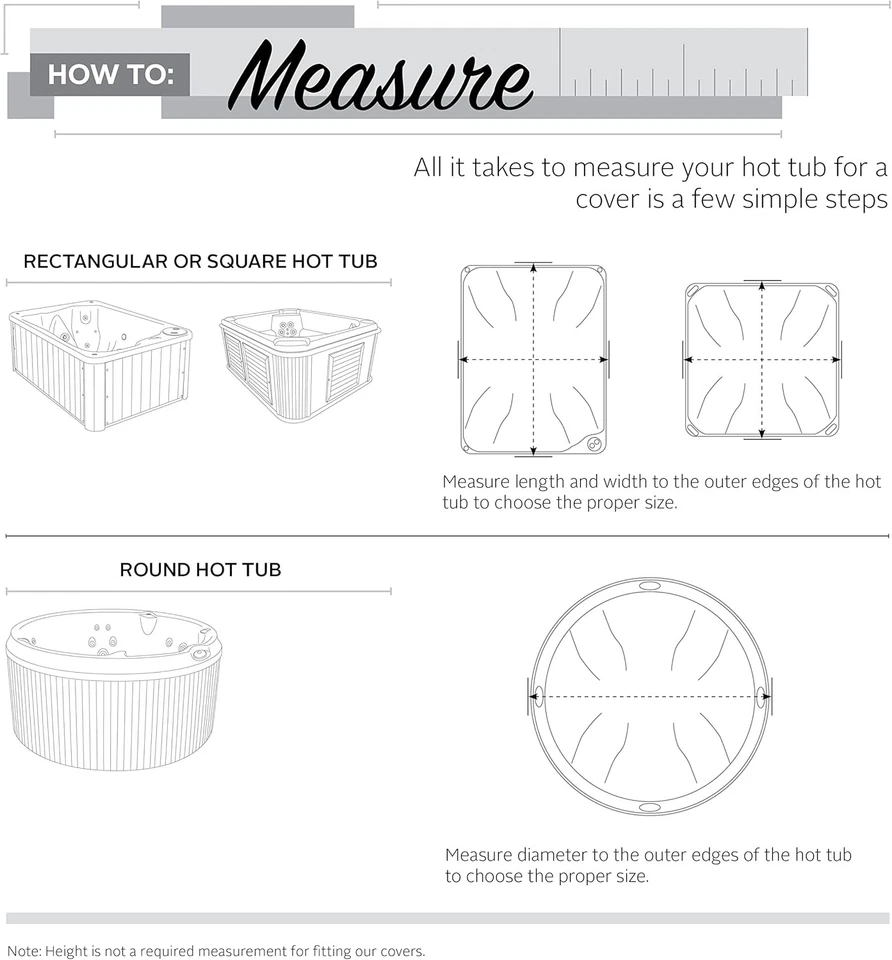 HOW TO: Measure

All it takes to measure your hot tub for a cover is a few simple steps

RECTANGULAR OR SQUARE HOT TUB

Measure length and width to the outer edges of the hot tub to choose the proper size.

ROUND HOT TUB

Measure diameter to the outer edges of the hot tub to choose the proper size.

Note: Height is not a required measurement for fitting our covers.