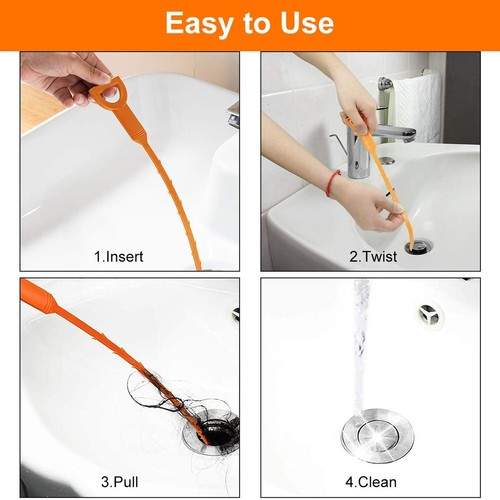 Easy to Use

1.Insert

2.Twist

3.Pull

4.Clean