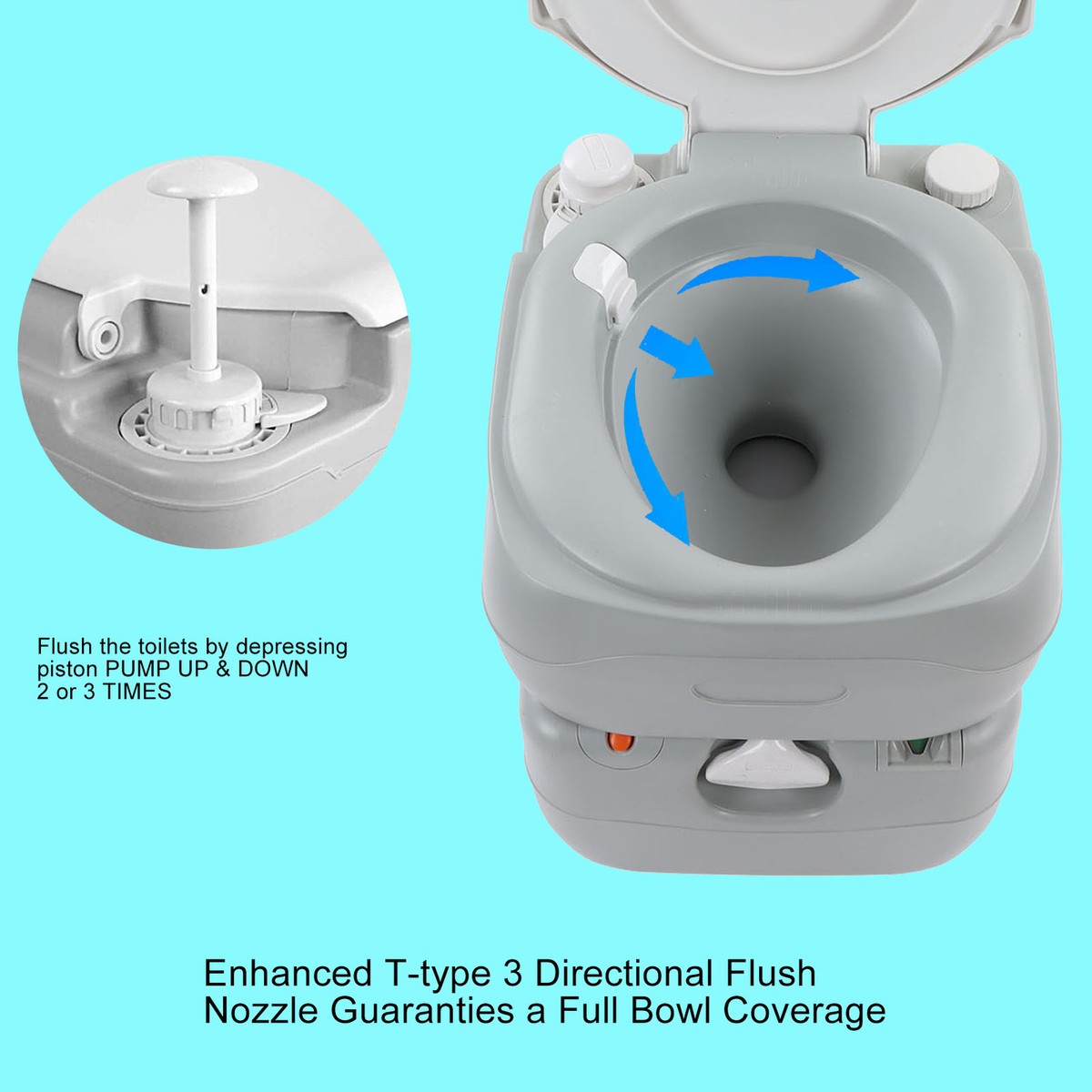 Flush the toilets by depressing piston PUMP UP & DOWN 2 or 3 TIMES

Enhanced T-type 3 Directional Flush Nozzle Guaranties a Full Bowl Coverage