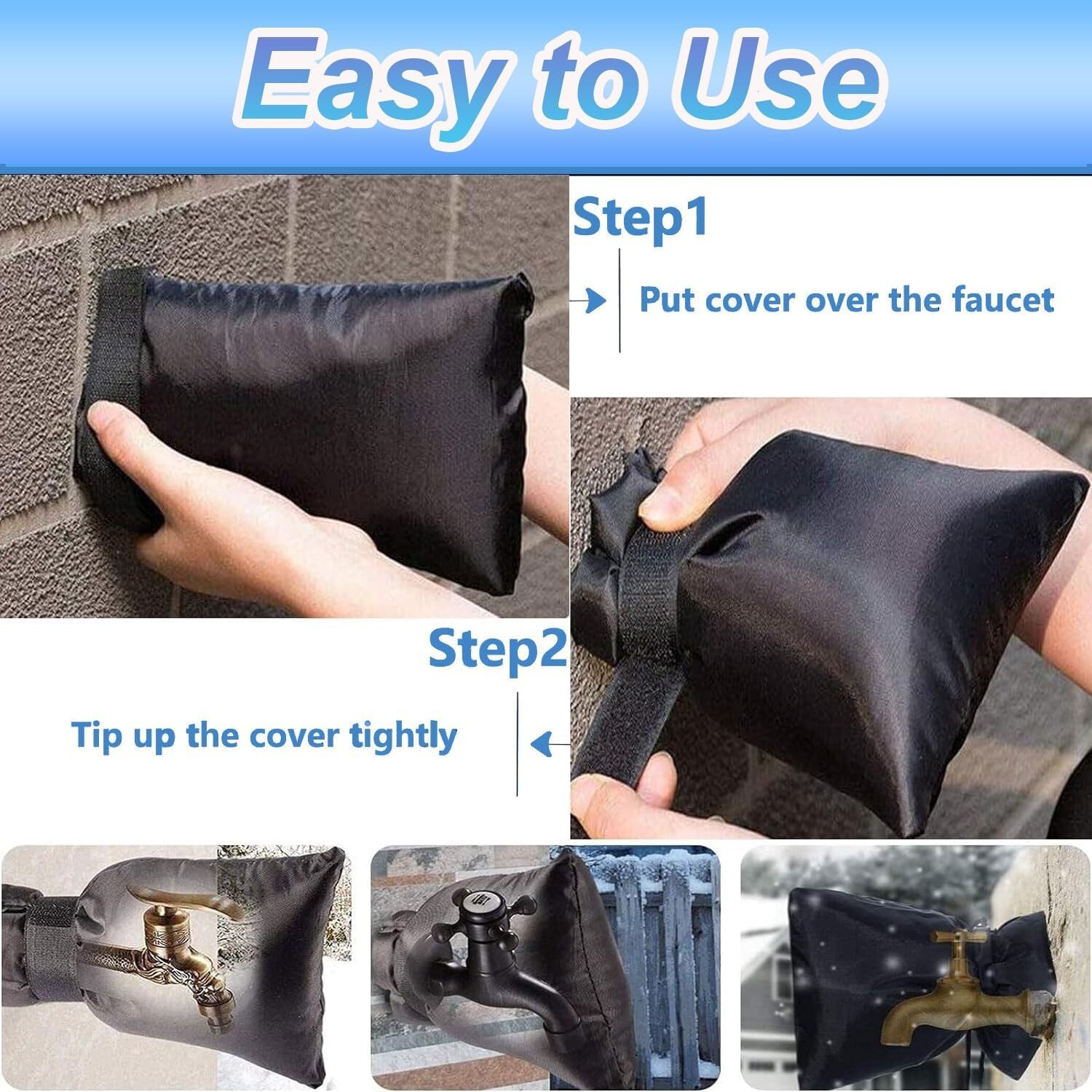 Easy to Use

Step1

Put cover over the faucet

Step2

Tip up the cover tightly