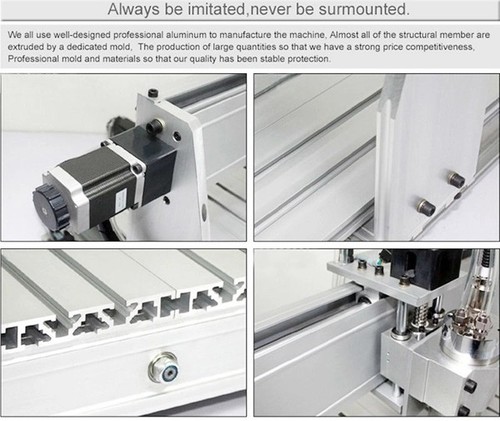 Always be imitated,never be surmounted.

We all use well-designed professional aluminum to manufacture the machine, Almost all of the structural member are extruded by a dedicated mold, The production of large quantities so that we have a strong price competitiveness, Professional mold and materials so that our quality has been stable protection.