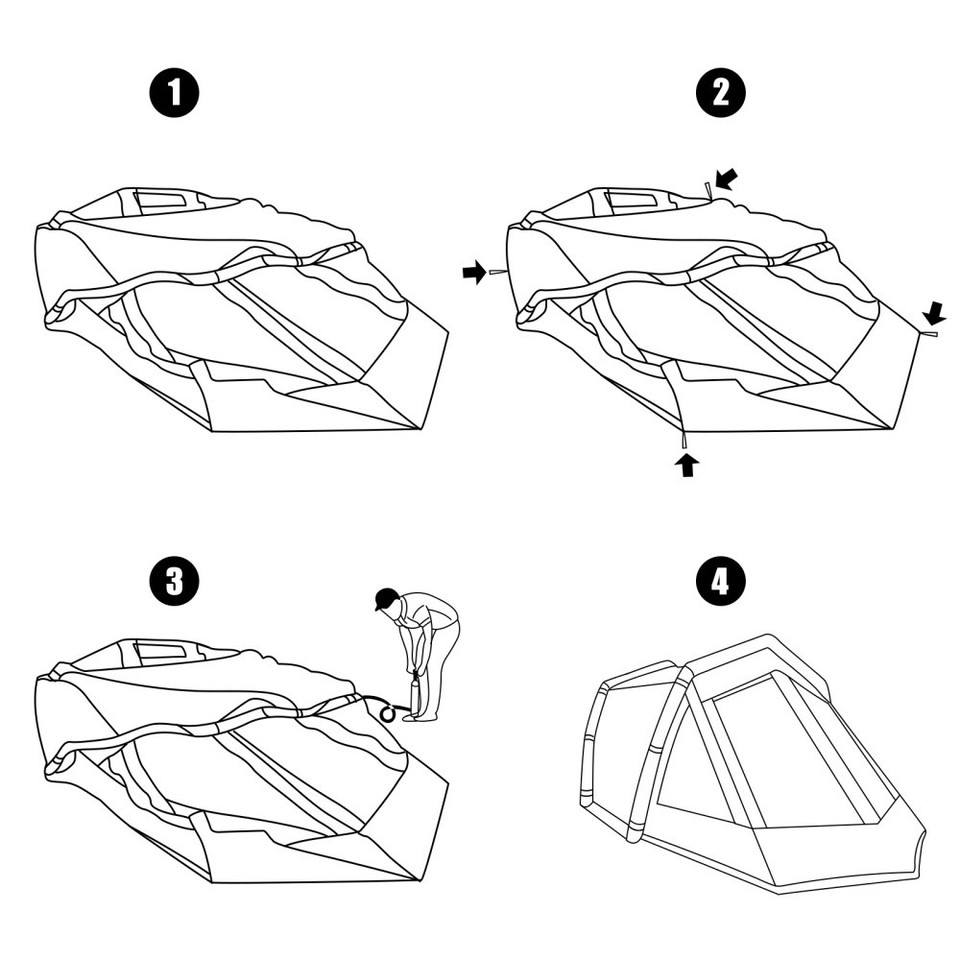 1

2

3

4