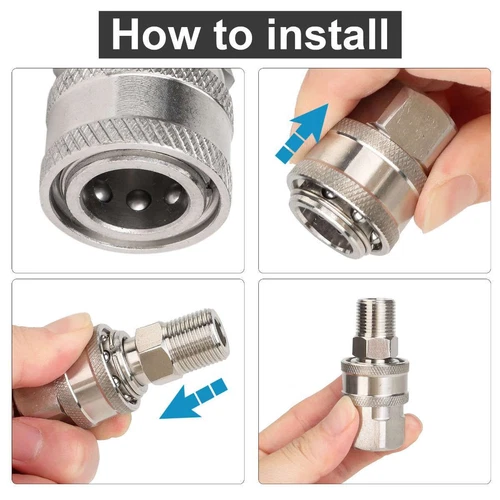 How to install