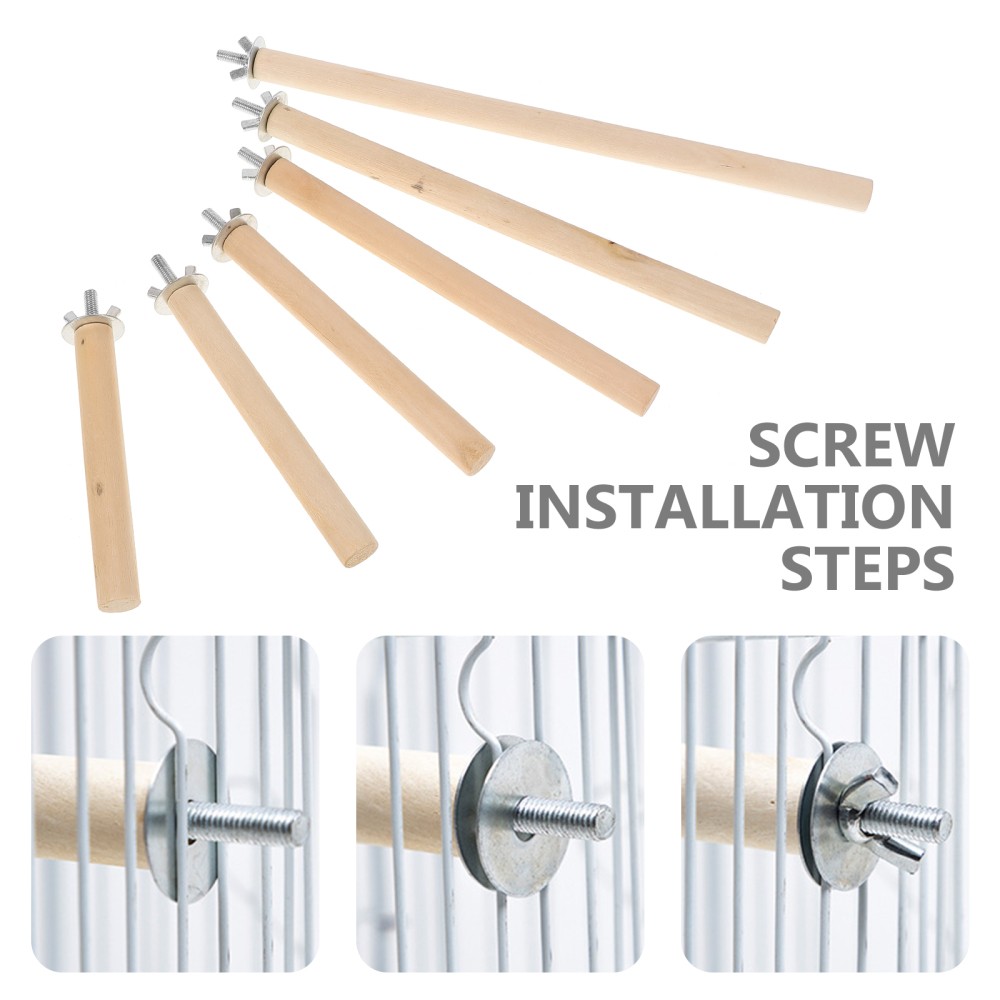 SCREW INSTALLATION STEPS