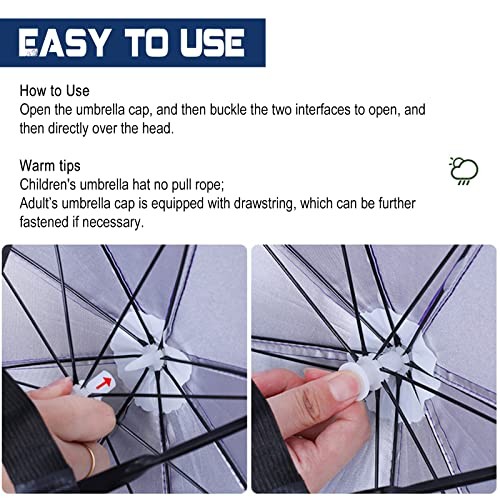 EASY TO USE

How to Use
Open the umbrella cap, and then buckle the two interfaces to open, and then directly over the head.

Warm tips
Children's umbrella hat no pull rope;
Adult's umbrella cap is equipped with drawstring, which can be further fastened if necessary.