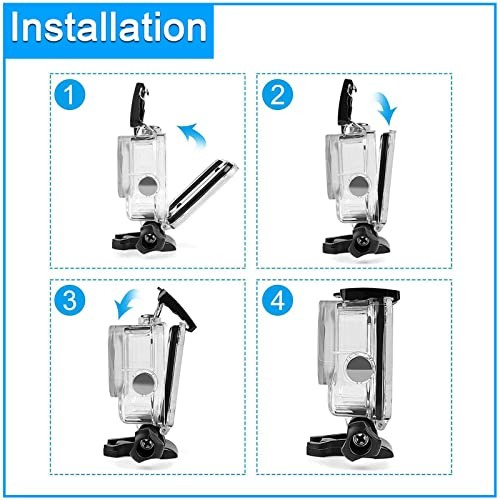 Installation

1

2

3

4