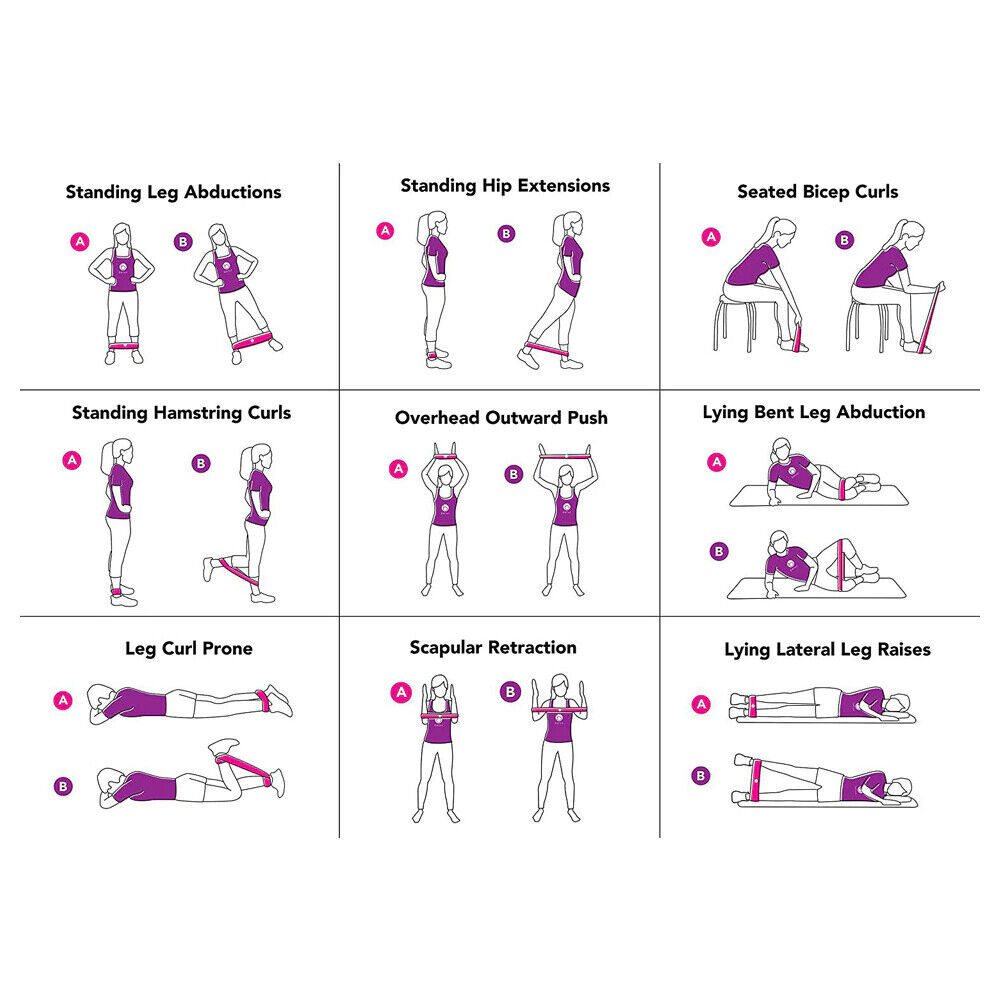 Standing Leg Abductions

A B

Standing Hip Extensions

A B

Seated Bicep Curls

A B

Standing Hamstring Curls

A B

Overhead Outward Push

A B

Lying Bent Leg Abduction

A

B

Leg Curl Prone

A

B

Scapular Retraction

A B

Lying Lateral Leg Raises

A

B