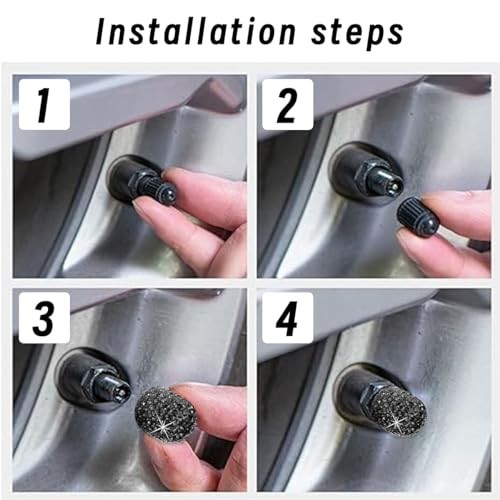 Installation steps

1

2

3

4