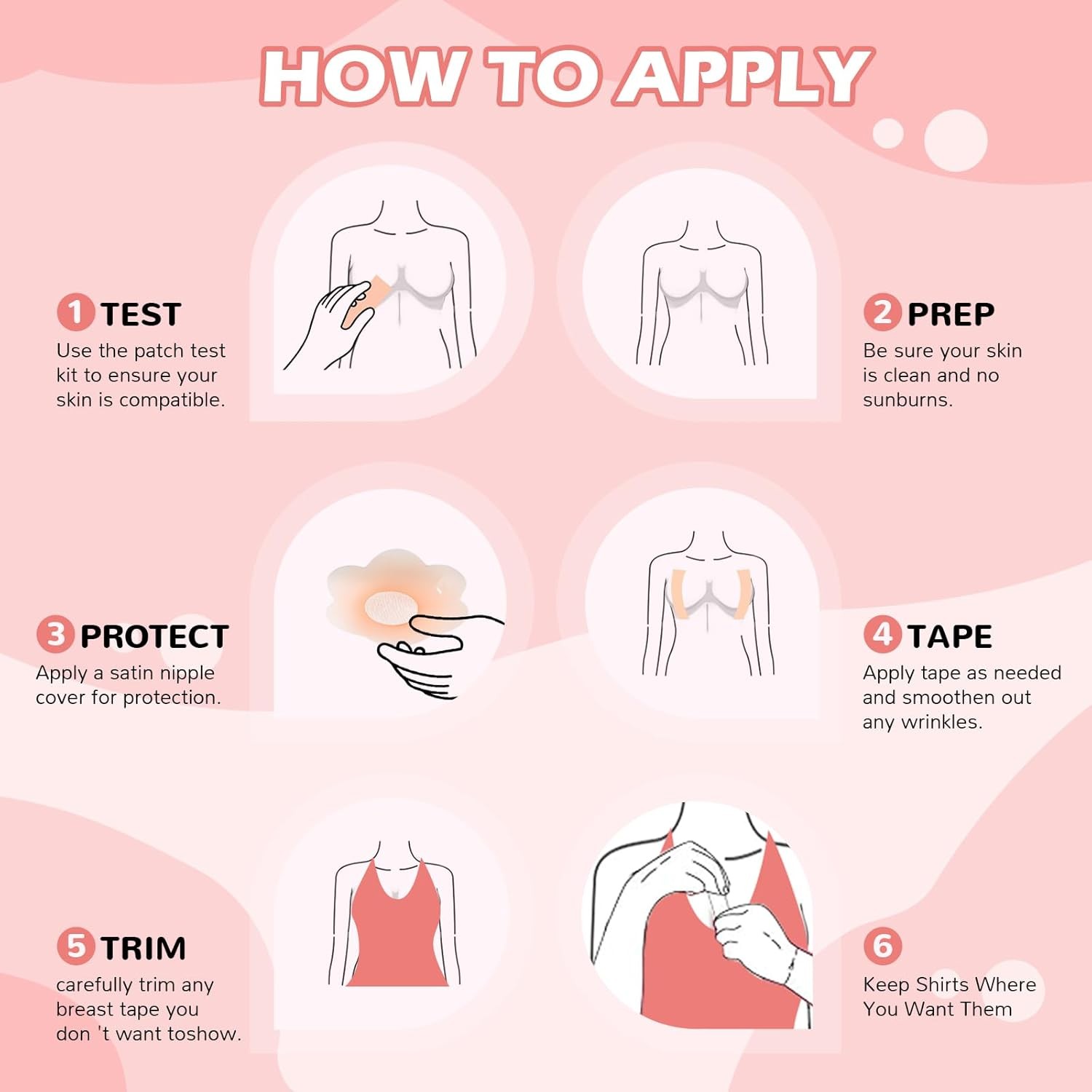 HOW TO APPLY

1 TEST
Use the patch test kit to ensure your skin is compatible.

2 PREP
Be sure your skin is clean and no sunburns.

3 PROTECT
Apply a satin nipple cover for protection.

4 TAPE
Apply tape as needed and smoothen out any wrinkles.

5 TRIM
carefully trim any breast tape you don 't want toshow.

6
Keep Shirts Where You Want Them