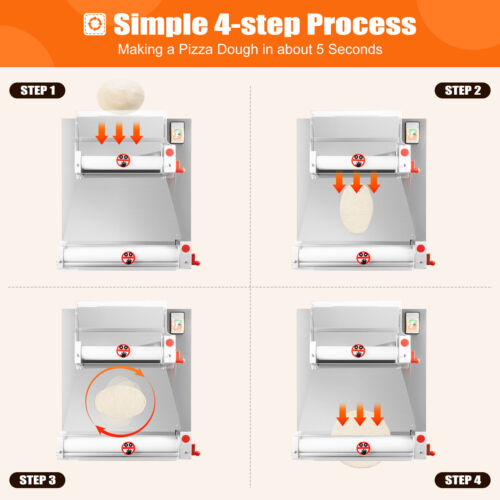 Simple 4-step Process
Making a Pizza Dough in about 5 Seconds

STEP 1

STEP 2

STEP 3

STEP 4