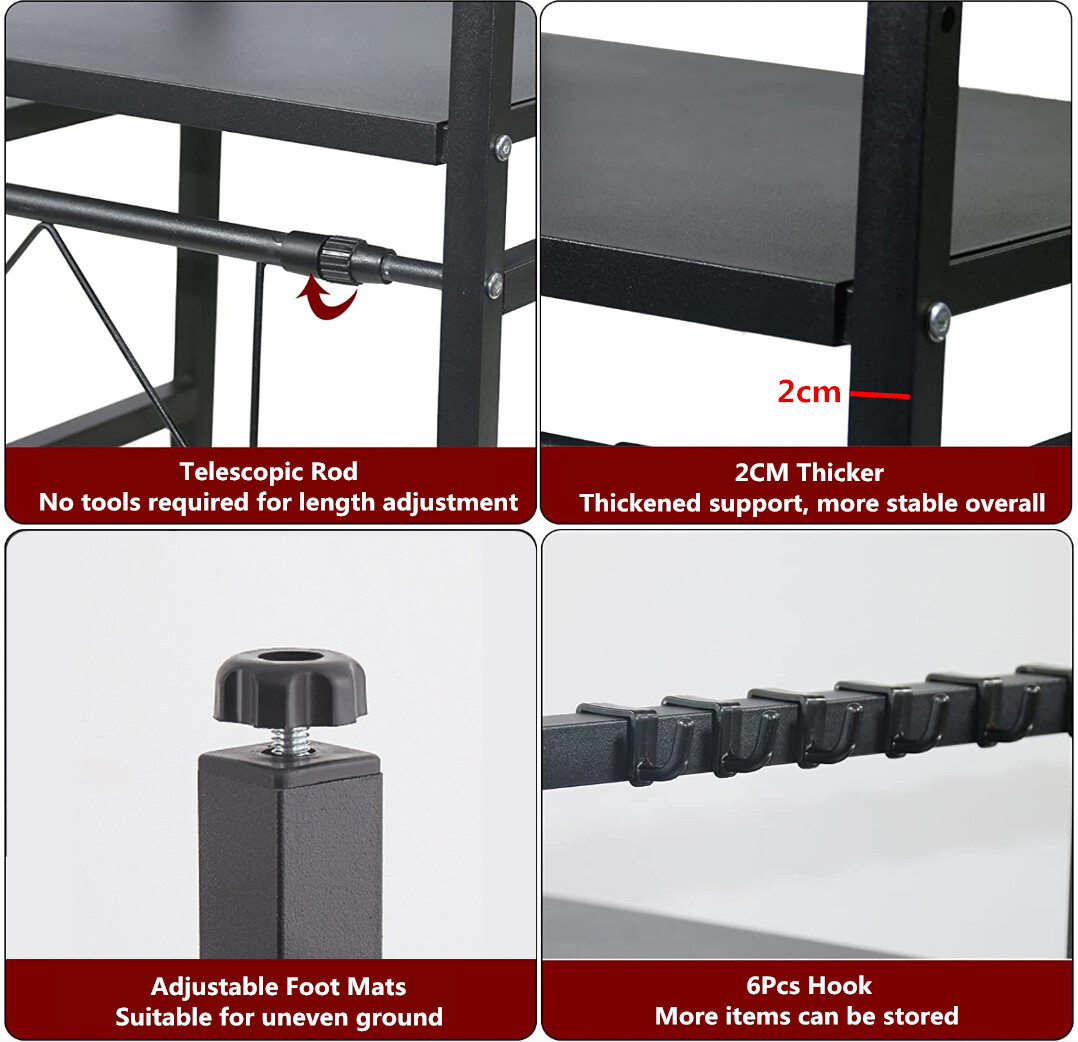 Telescopic Rod
No tools required for length adjustment

2cm

2CM Thicker
Thickened support, more stable overall

Adjustable Foot Mats
Suitable for uneven ground

6Pcs Hook
More items can be stored