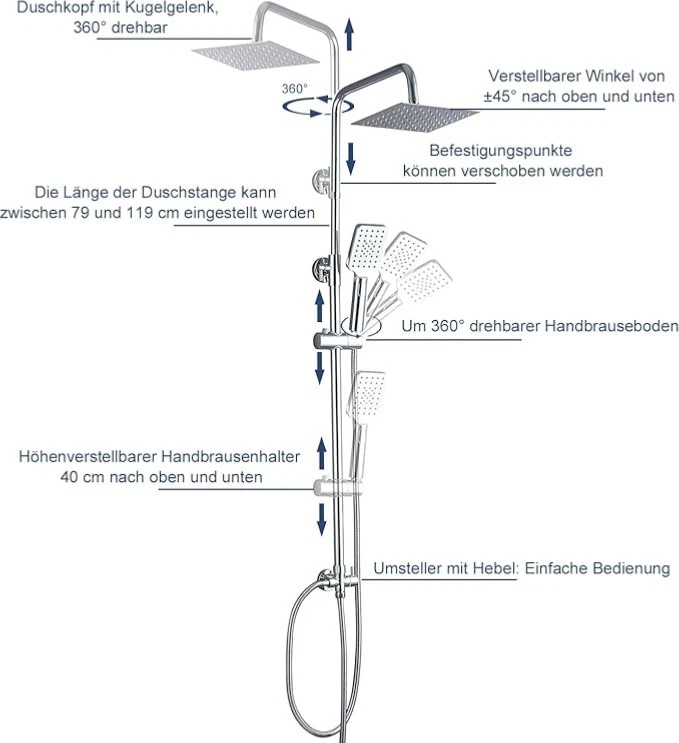 Duschkopf mit Kugelgelenk, 360° drehbar

360°

Verstellbarer Winkel von ±45° nach oben und unten

Befestigungspunkte können verschoben werden

Die Länge der Duschstange kann zwischen 79 und 119 cm eingestellt werden

Um 360° drehbarer Handbrauseboden

Höhenverstellbarer Handbrausenhalter 40 cm nach oben und unten

Umsteller mit Hebel: Einfache Bedienung