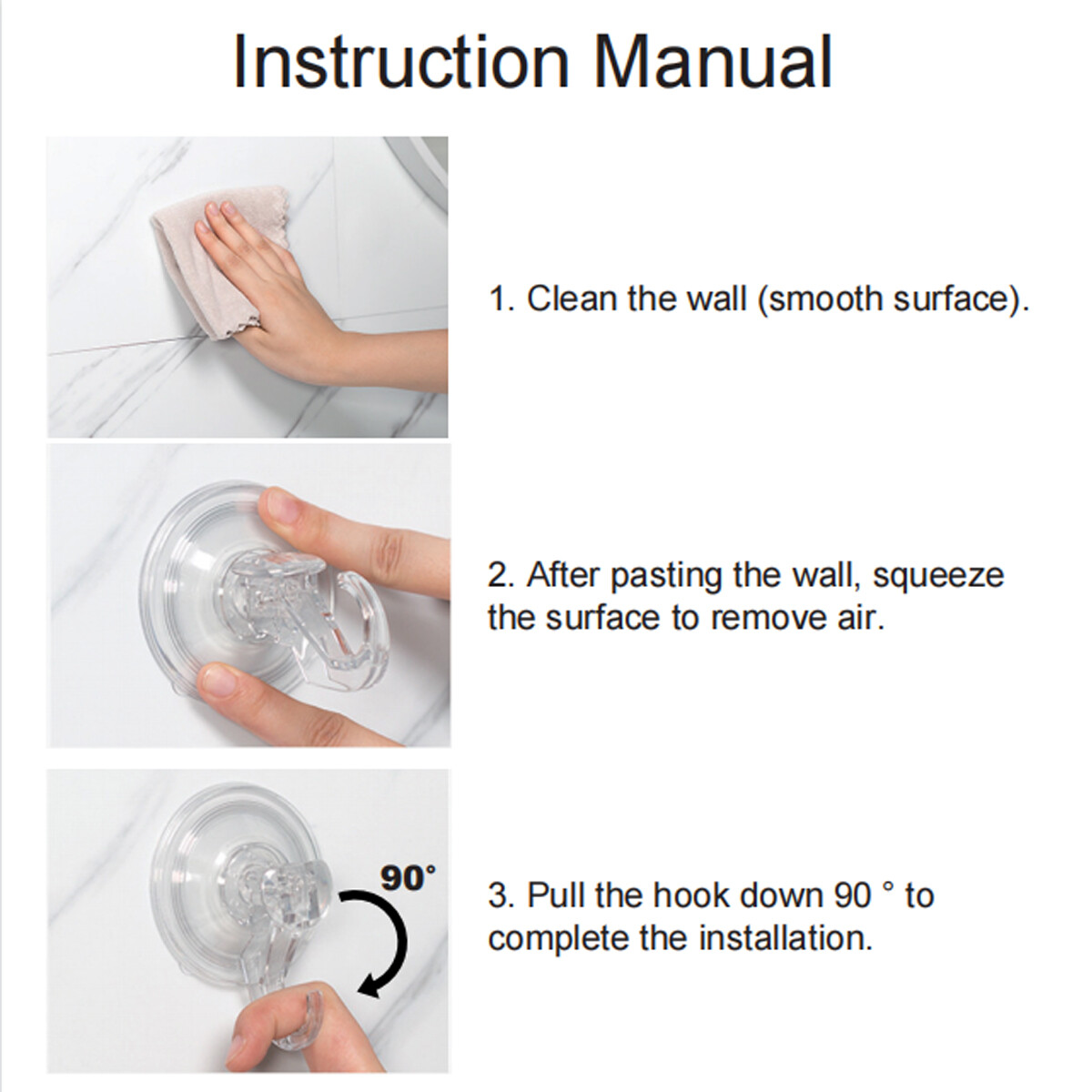 Instruction Manual

1. Clean the wall (smooth surface).

2. After pasting the wall, squeeze the surface to remove air.

90°

3. Pull the hook down 90 ° to complete the installation.