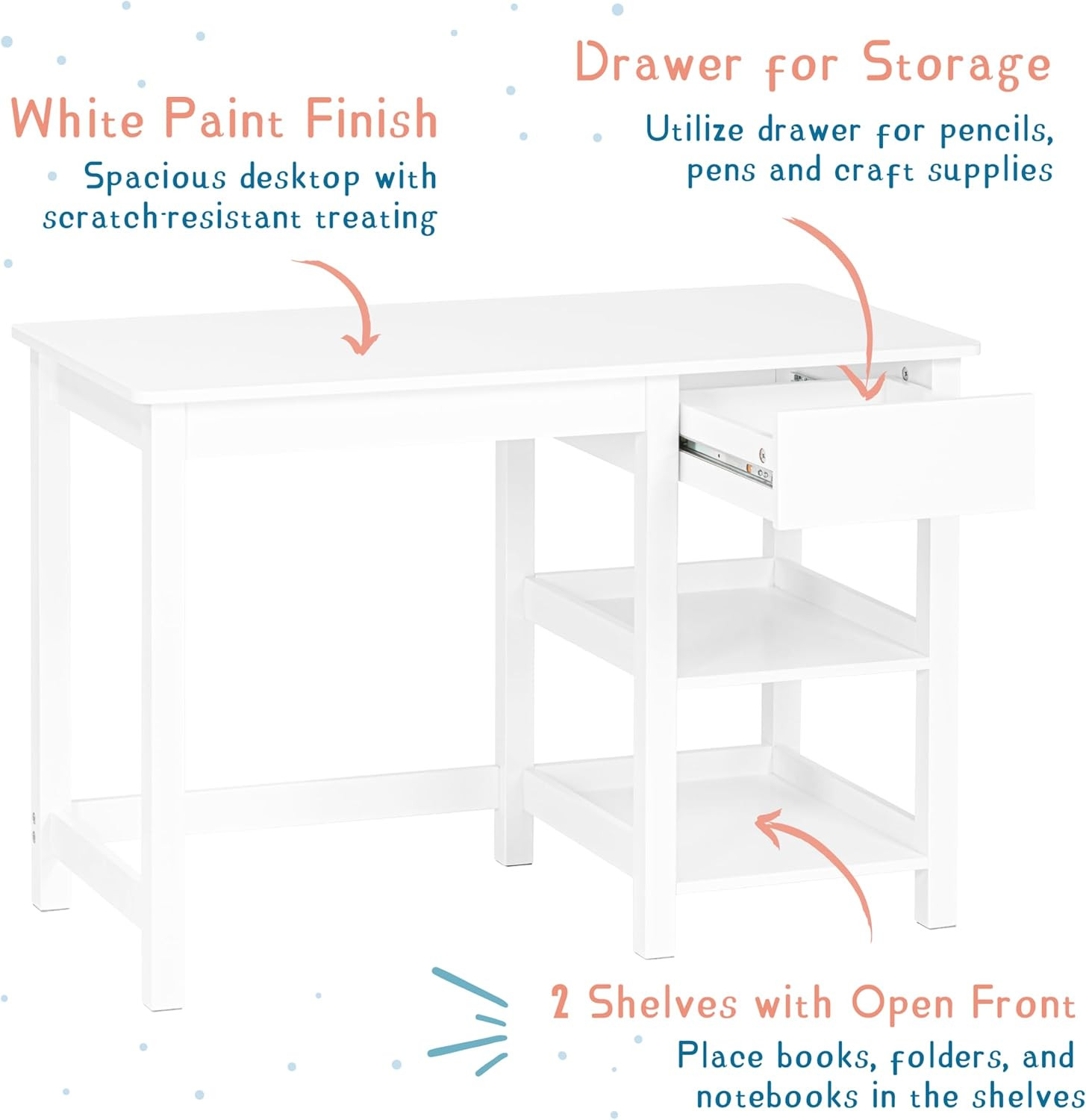 White Paint Finish
Spacious desktop with scratch-resistant treating

Drawer for Storage
Utilize drawer for pencils, pens and craft supplies

2 Shelves with Open Front
Place books, folders, and notebooks in the shelves