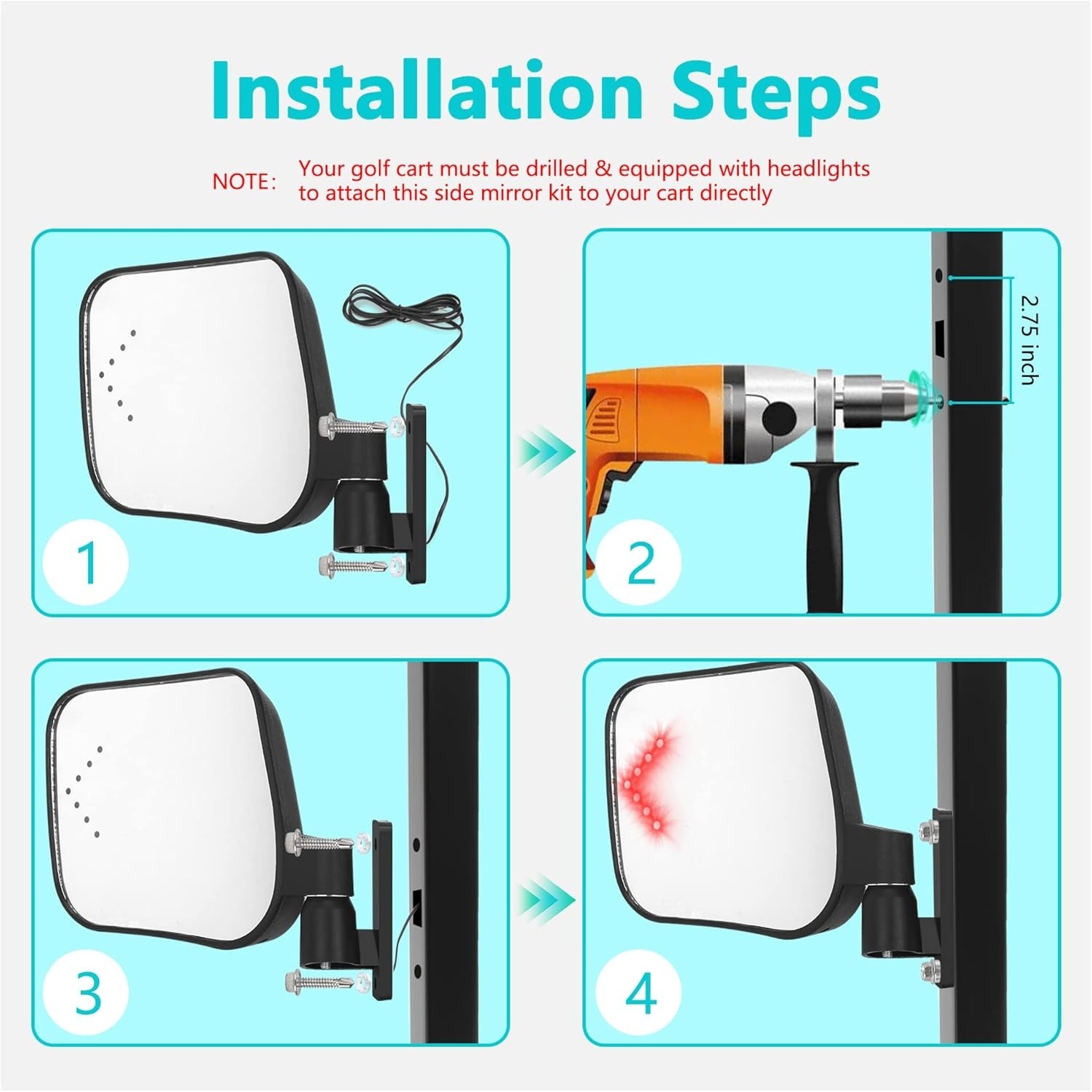 Installation Steps

NOTE: Your golf cart must be drilled & equipped with headlights to attach this side mirror kit to your cart directly

1

2.75 inch

2

3

4