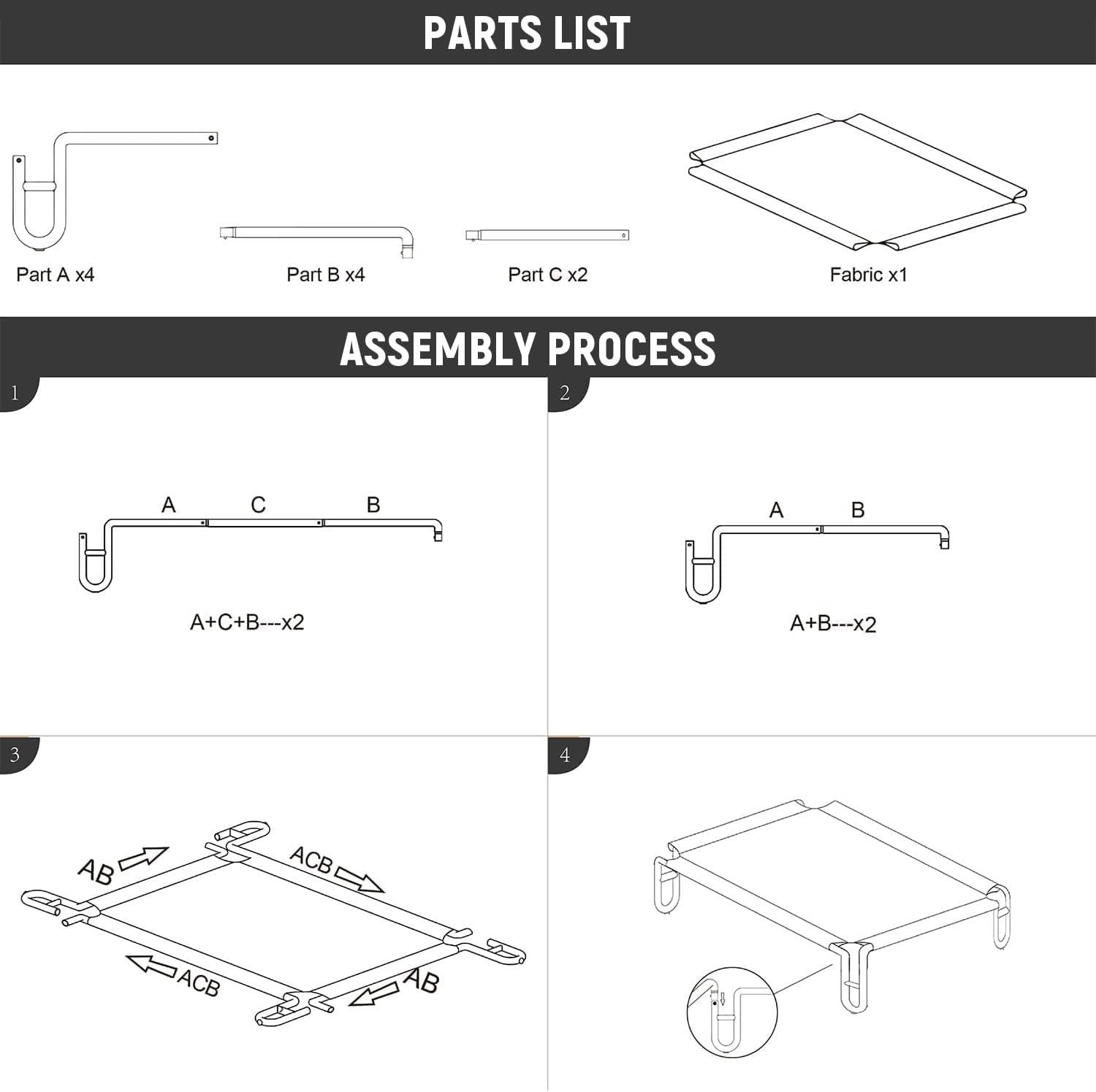 PARTS LIST

Part A x4

Part B x4

Part C x2

Fabric x1

ASSEMBLY PROCESS

1

A C B

A+C+B---x2

2

A B

A+B---x2

3

AB

ACB

ACB

AB

4