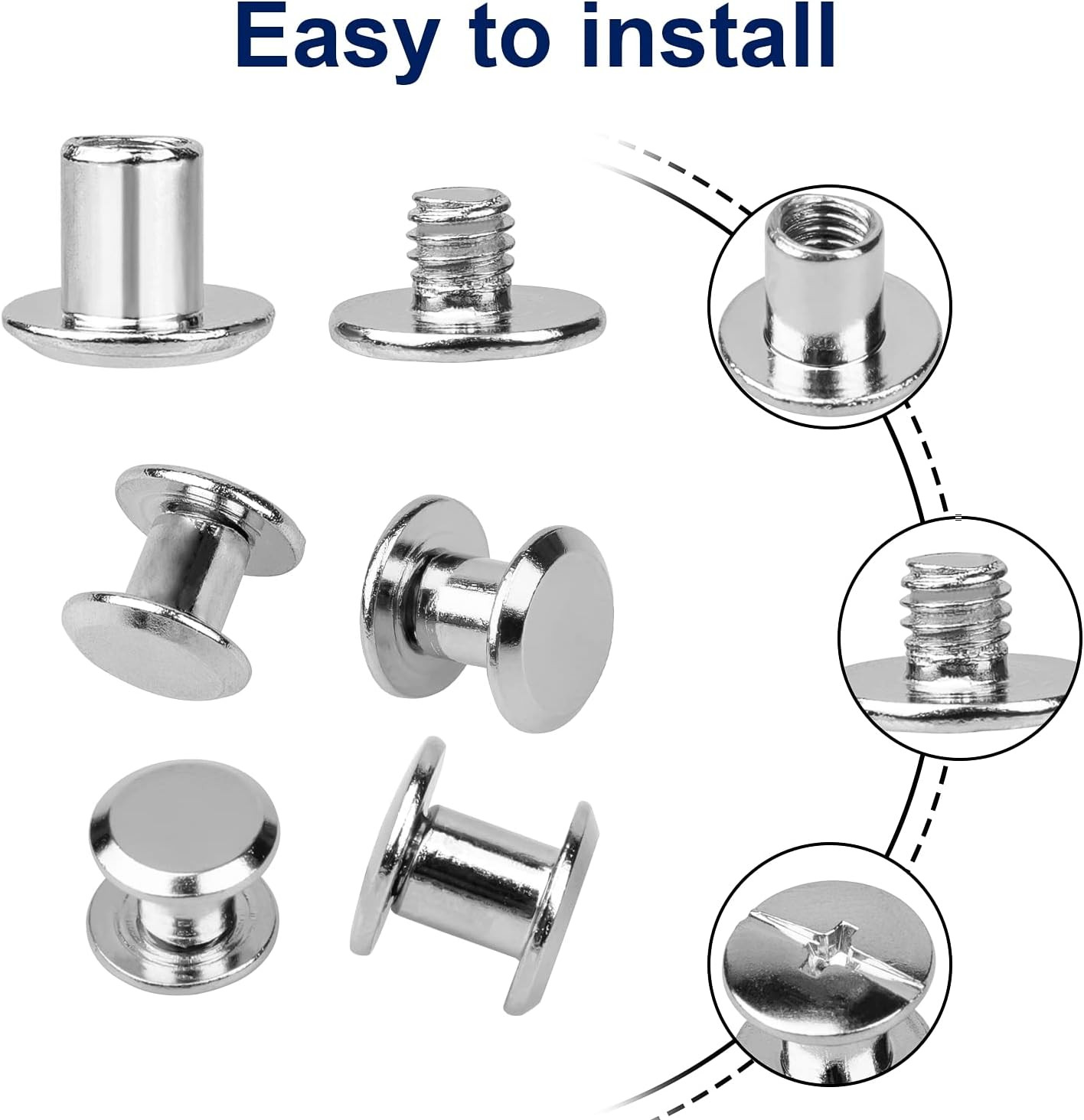 Easy to install