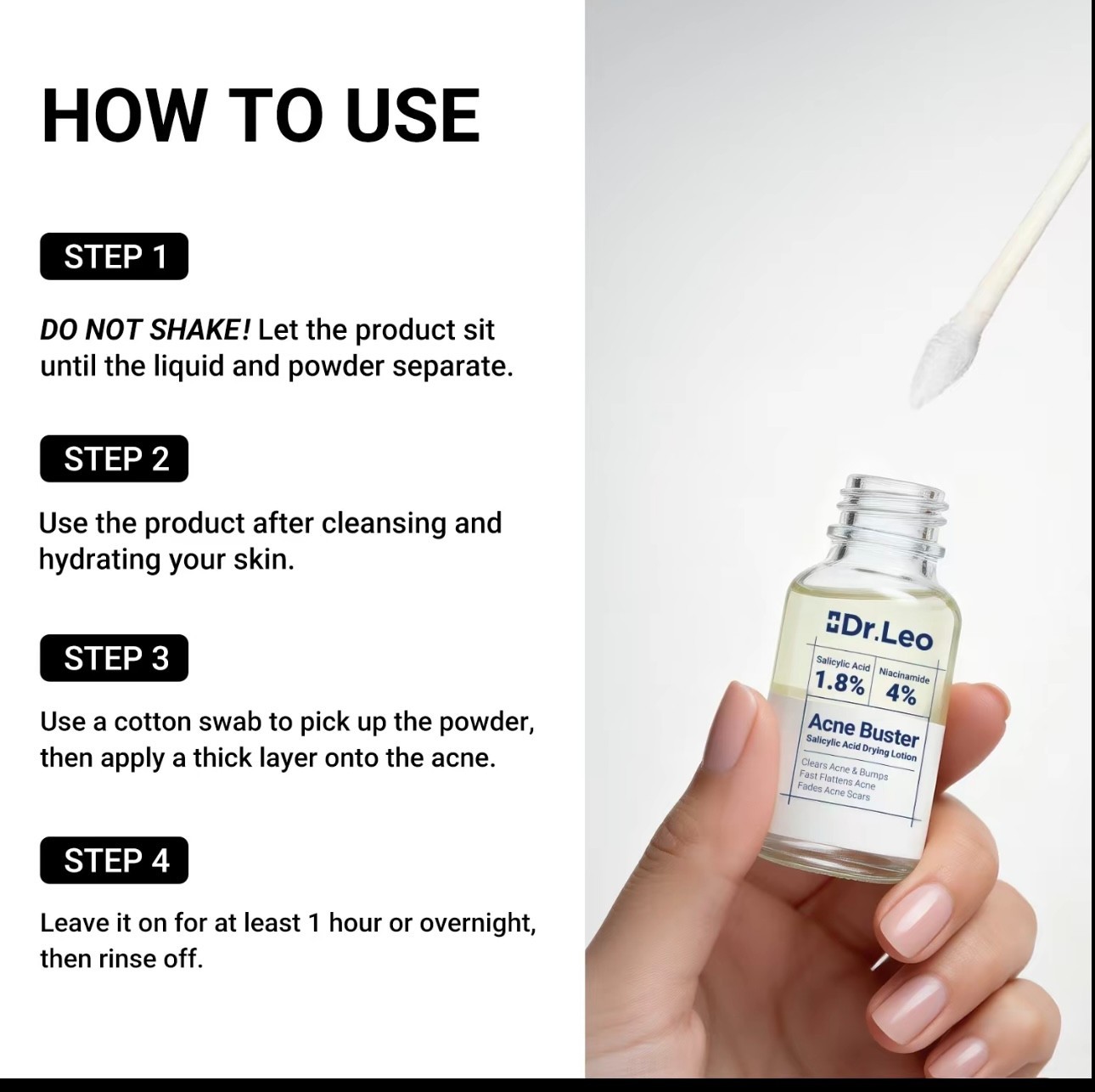 HOW TO USE

STEP 1

DO NOT SHAKE! Let the product sit until the liquid and powder separate.

STEP 2

Use the product after cleansing and hydrating your skin.

STEP 3

Use a cotton swab to pick up the powder, then apply a thick layer onto the acne.

STEP 4

Leave it on for at least 1 hour or overnight, then rinse off.

Dr.Leo

Salicylic Acid
1.8%

Niacinamide
4%

Acne Buster
Salicylic Acid Drying Lotion

Clears Acne & Bumps
Fast Flattens Acne
Fades Acne Scars