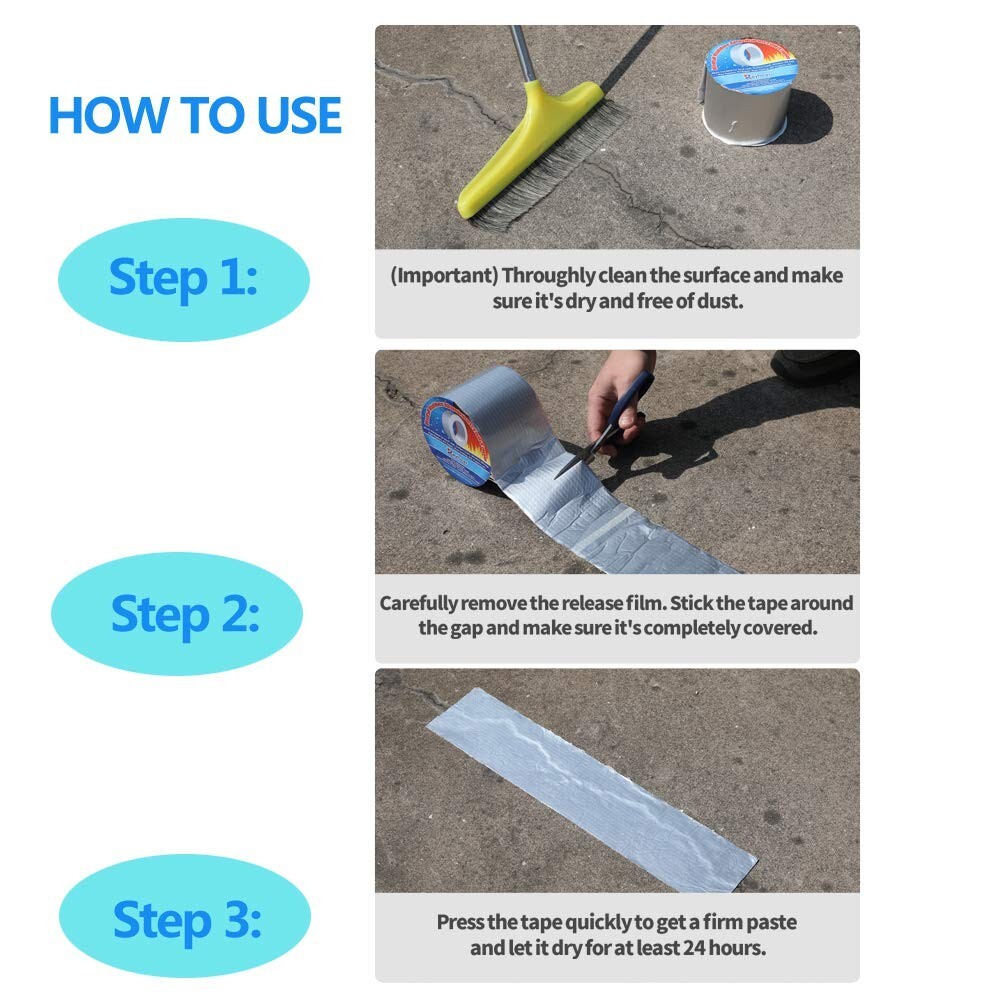 HOW TO USE

Step 1:

(Important) Throughly clean the surface and make sure it's dry and free of dust.

Step 2:

Carefully remove the release film. Stick the tape around the gap and make sure it's completely covered.

Step 3:

Press the tape quickly to get a firm paste and let it dry for at least 24 hours.