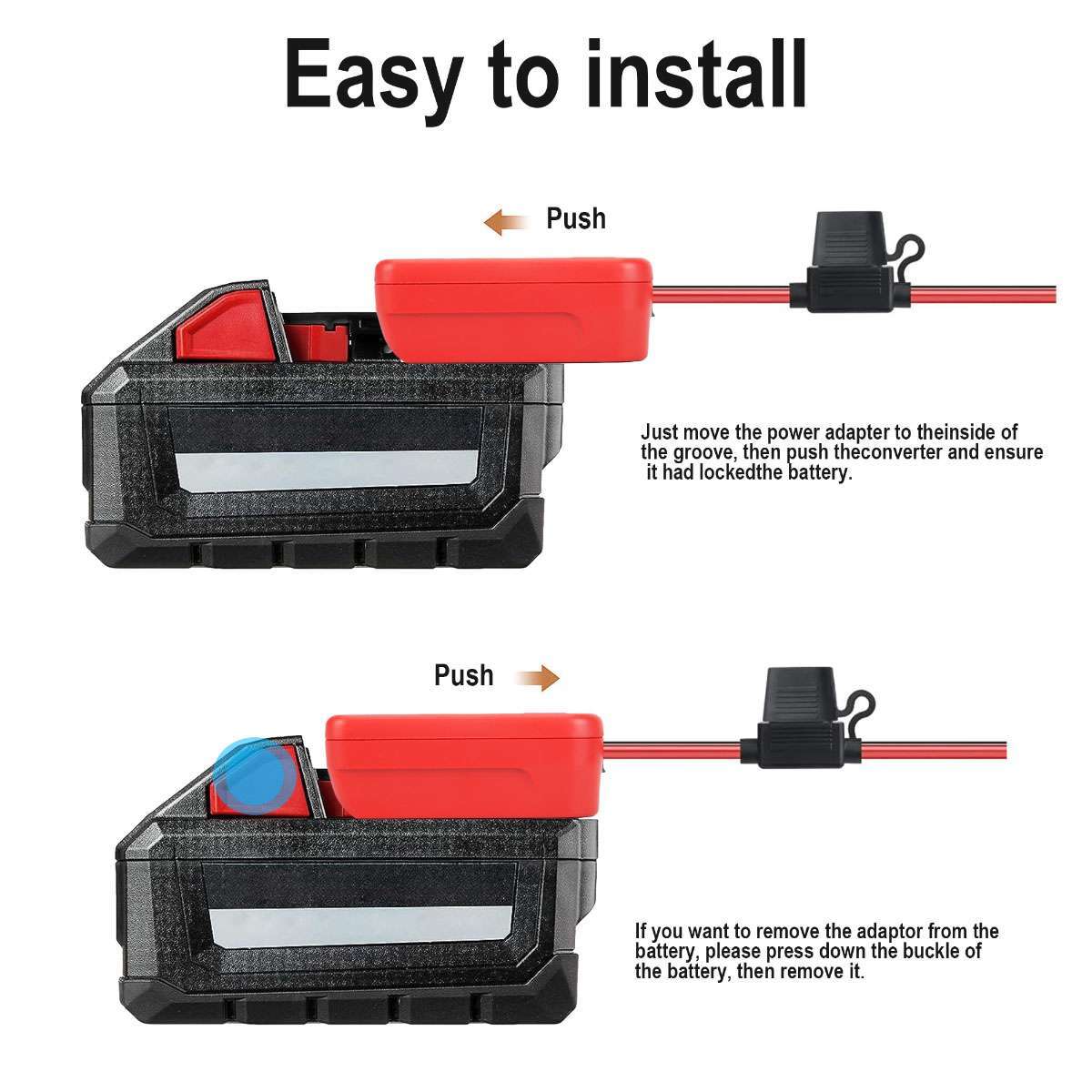 Easy to install

Push

Just move the power adapter to theinside of the groove, then push theconverter and ensure it had lockedthe battery.

Push

If you want to remove the adaptor from the battery, please press down the buckle of the battery, then remove it.