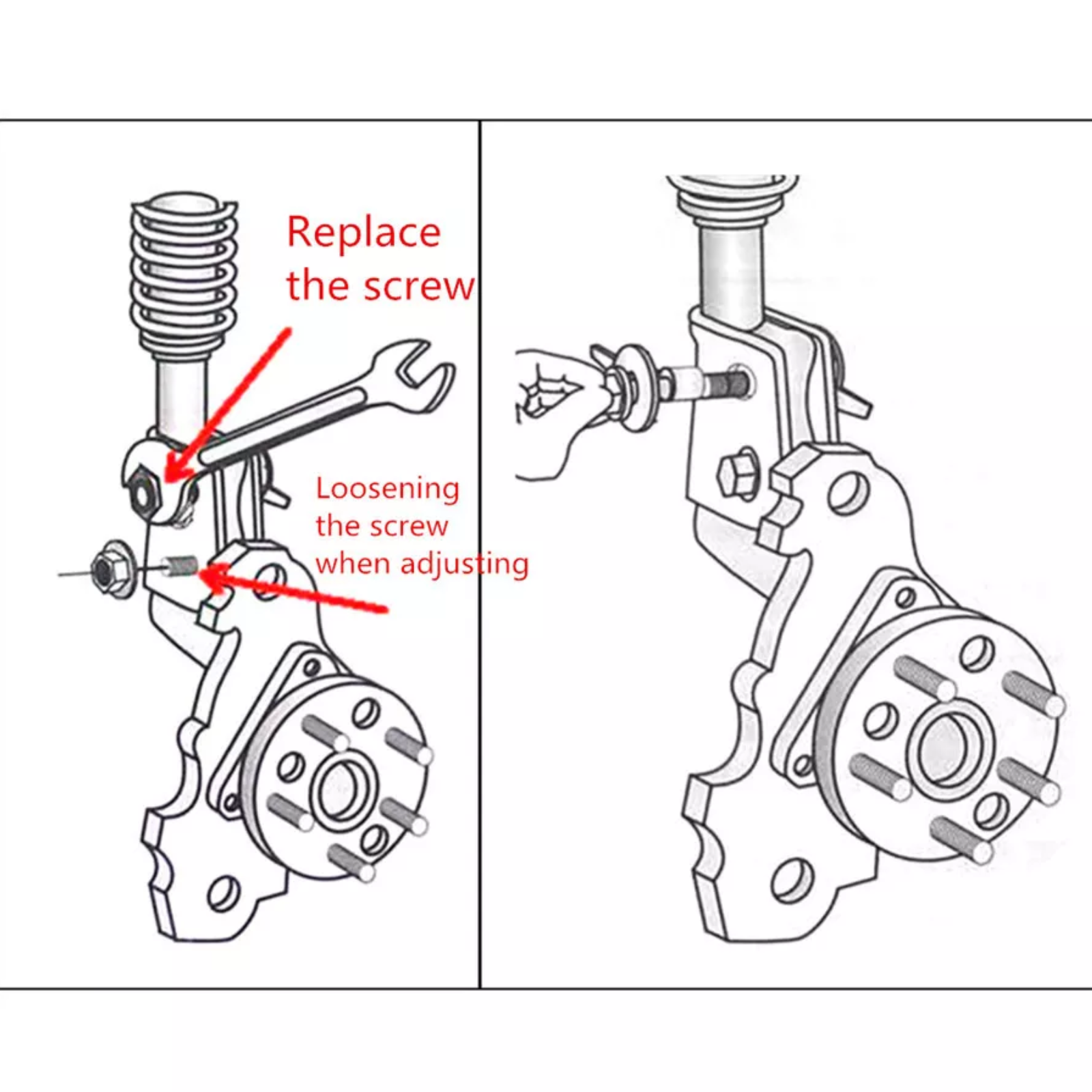 Replace the screw

Loosening the screw when adjusting