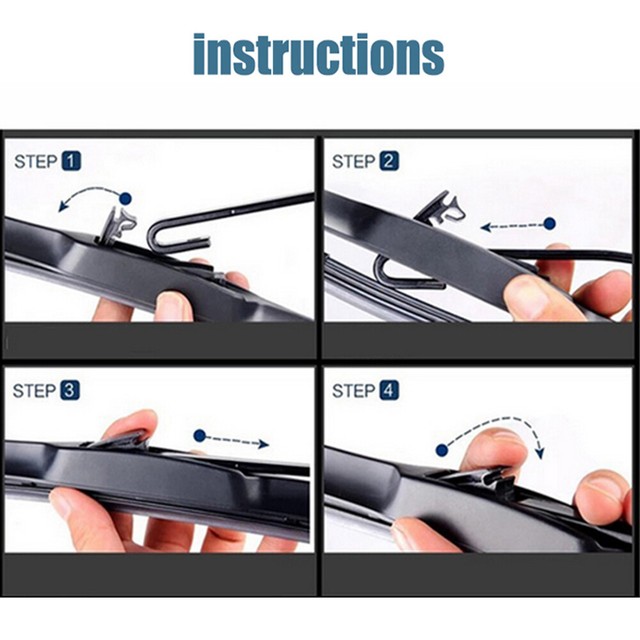 instructions

STEP 1

STEP 2

STEP 3

STEP 4