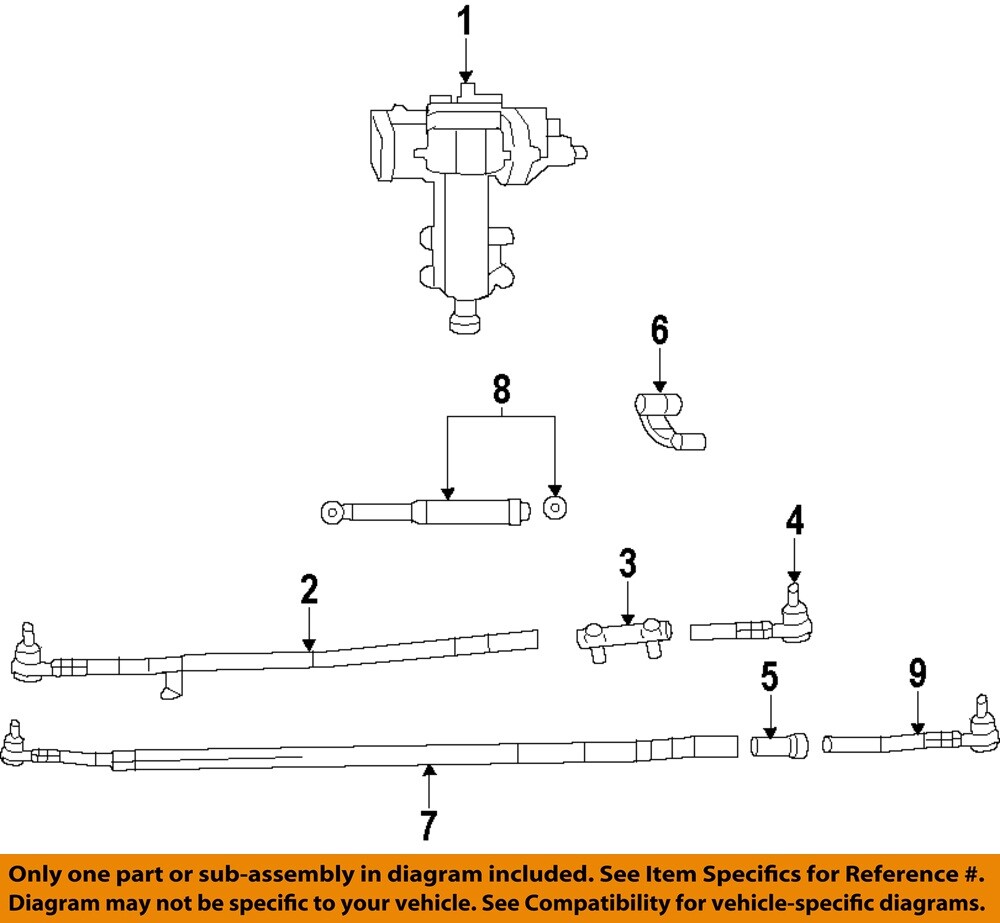 1

6

8

4

3

2

5

9

7

Only one part or sub-assembly in diagram included. See Item Specifics for Reference #. Diagram may not be specific to your vehicle. See Compatibility for vehicle-specific diagrams.