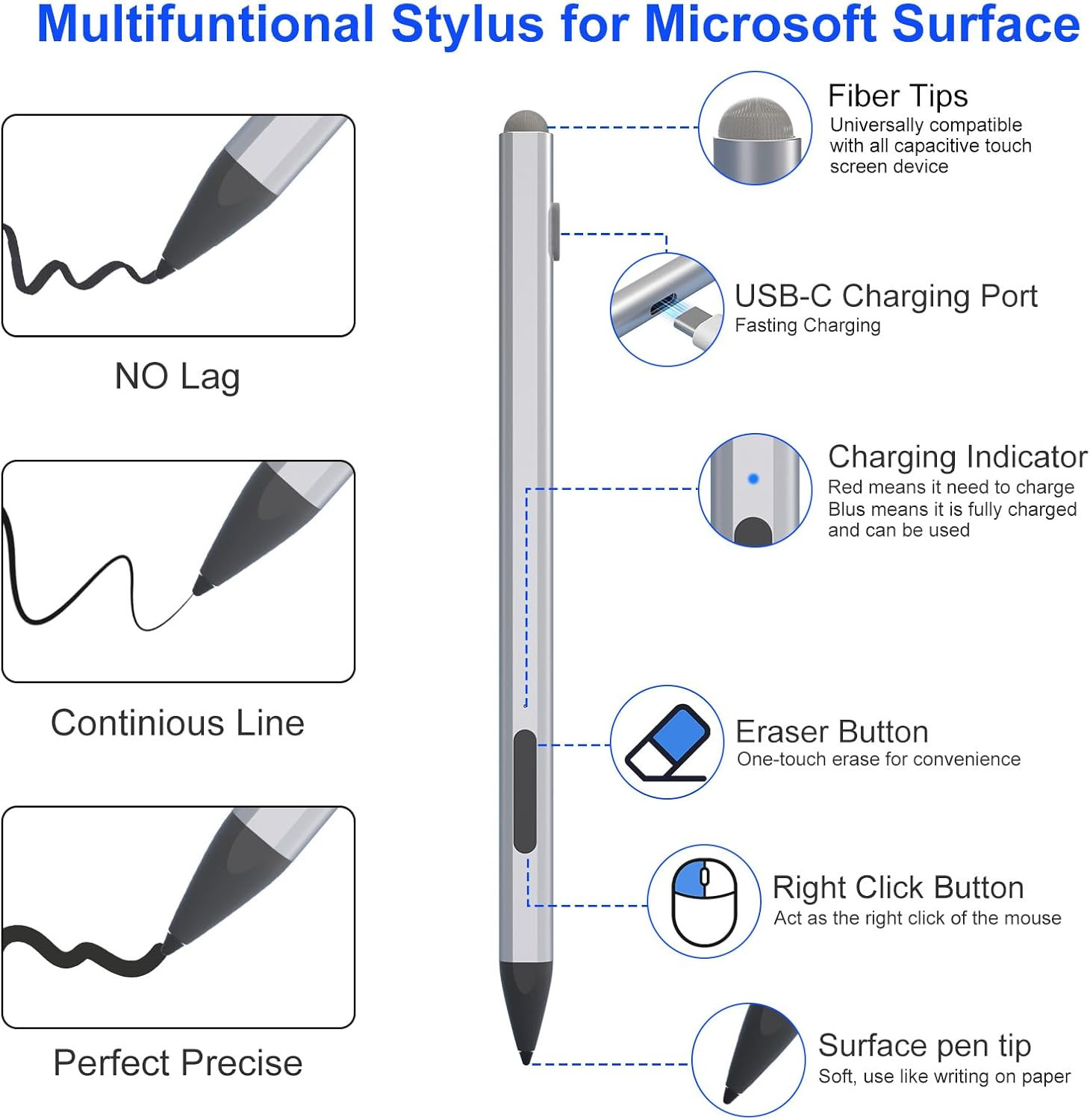 Multifuntional Stylus for Microsoft Surface

NO Lag

Continious Line

Perfect Precise

Fiber Tips
Universally compatible with all capacitive touch screen device

USB-C Charging Port
Fasting Charging

Charging Indicator
Red means it need to charge
Blus means it is fully charged and can be used

Eraser Button
One-touch erase for convenience

Right Click Button
Act as the right click of the mouse

Surface pen tip
Soft, use like writing on paper