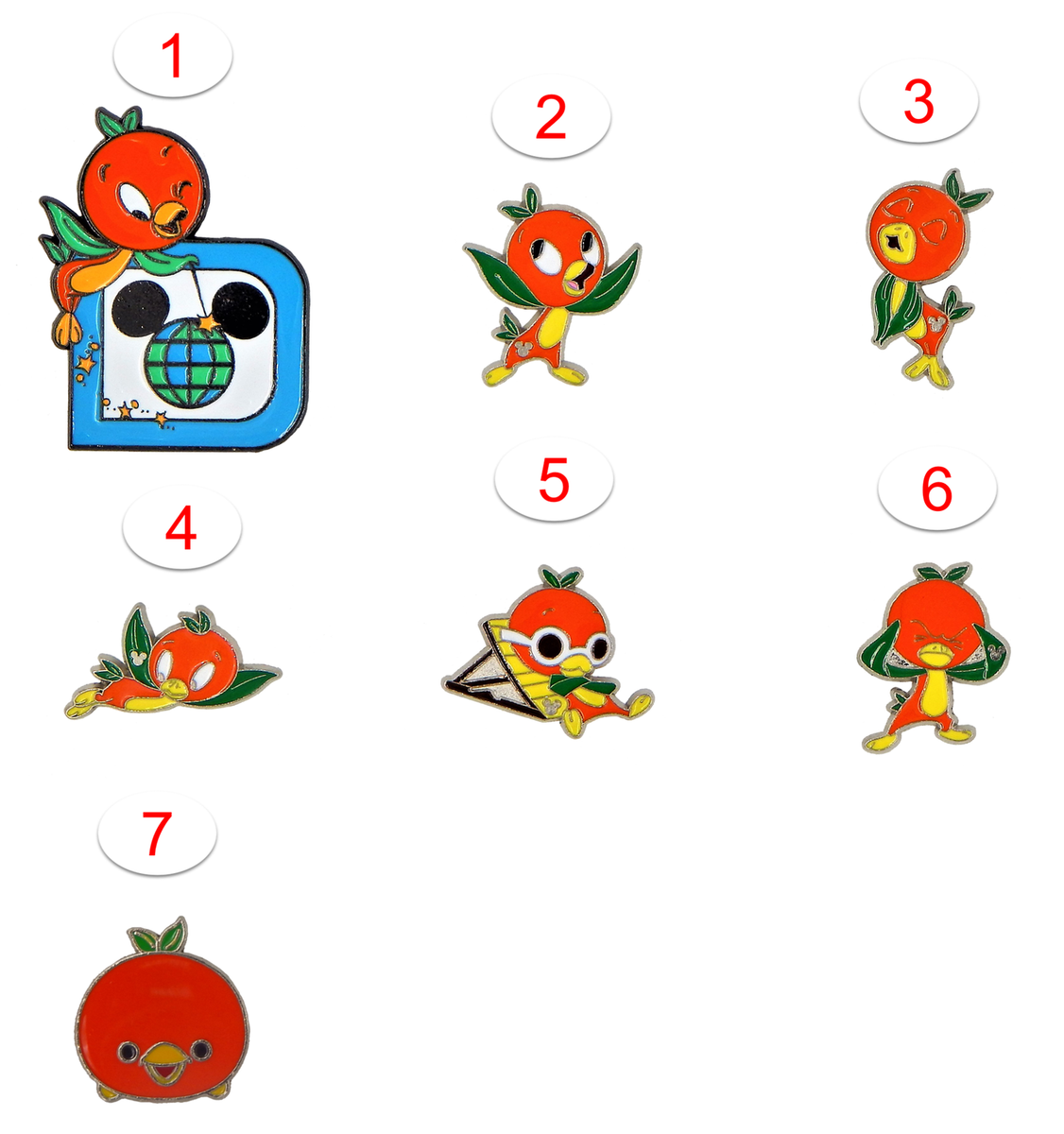 1

2

3

4

5

6

7