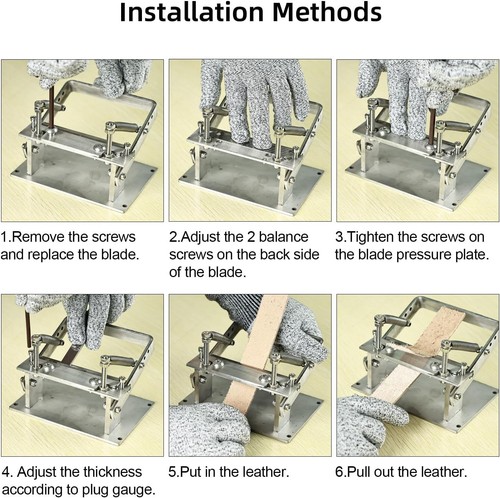 Installation Methods

1.Remove the screws and replace the blade.

2.Adjust the 2 balance screws on the back side of the blade.

3.Tighten the screws on the blade pressure plate.

4. Adjust the thickness according to plug gauge.

5.Put in the leather.

6.Pull out the leather.