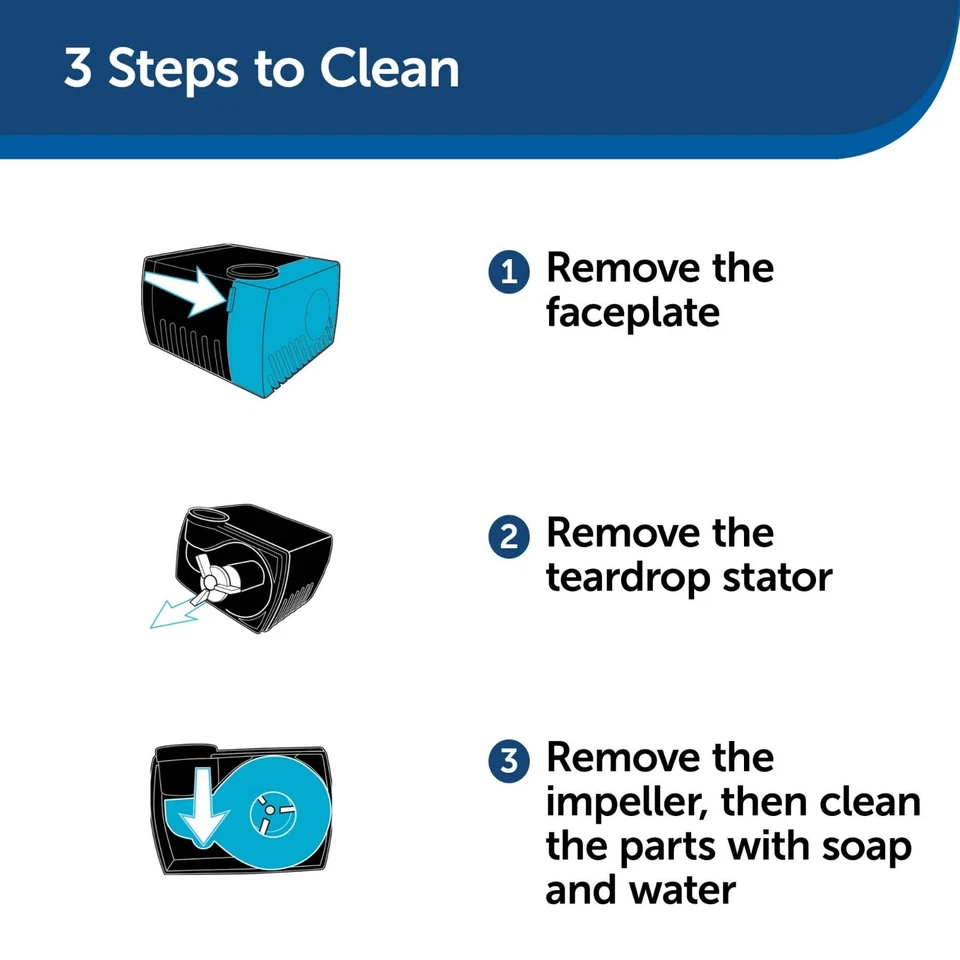 3 Steps to Clean

1 Remove the faceplate

2 Remove the teardrop stator

3 Remove the impeller, then clean the parts with soap and water