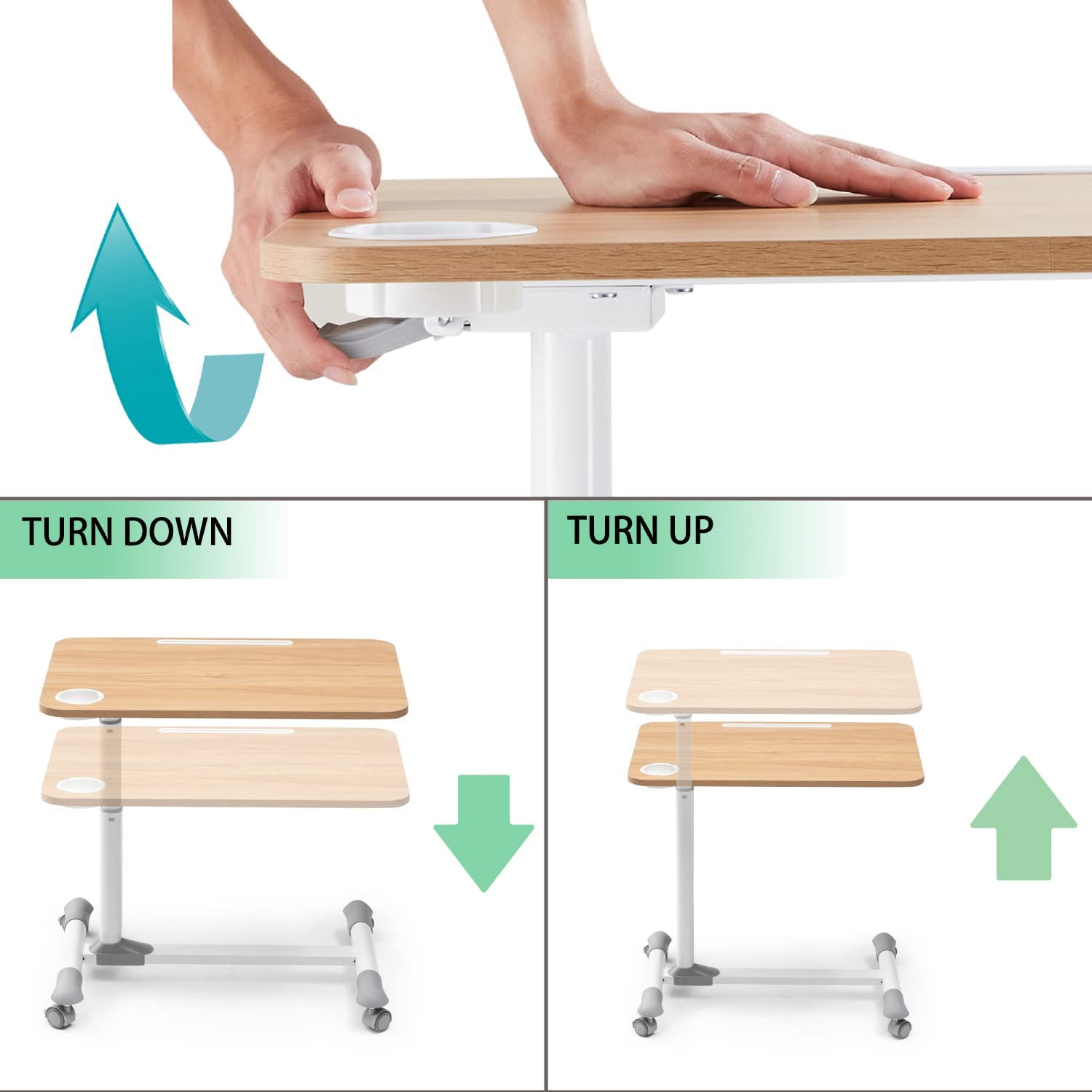 TURN DOWN

TURN UP