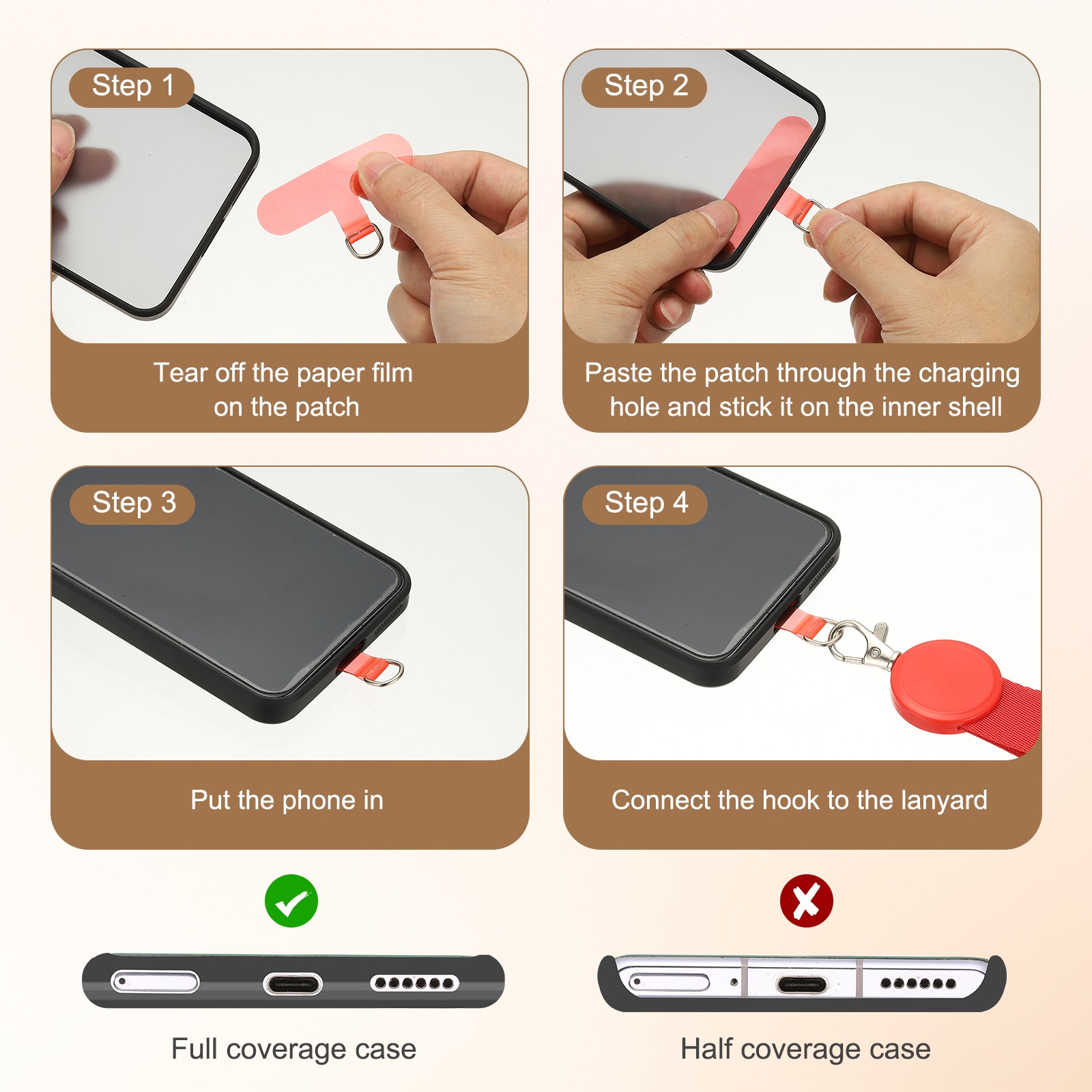 Step 1

Tear off the paper film on the patch

Step 2

Paste the patch through the charging hole and stick it on the inner shell

Step 3

Put the phone in

Step 4

Connect the hook to the lanyard

Full coverage case

Half coverage case