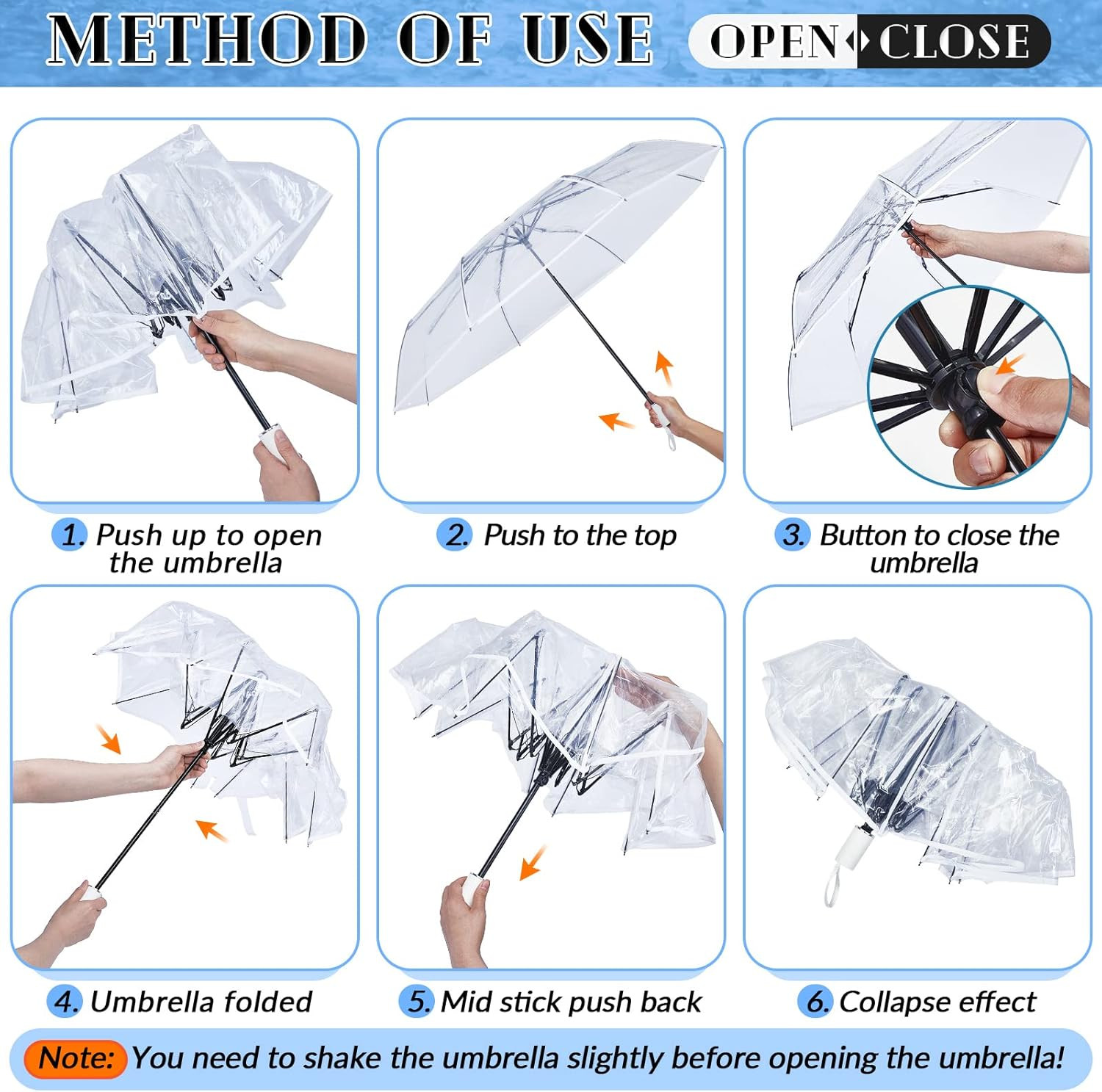 METHOD OF USE

OPEN CLOSE

1. Push up to open the umbrella

2. Push to the top

3. Button to close the umbrella

4. Umbrella folded

5. Mid stick push back

6. Collapse effect

Note: You need to shake the umbrella slightly before opening the umbrella!