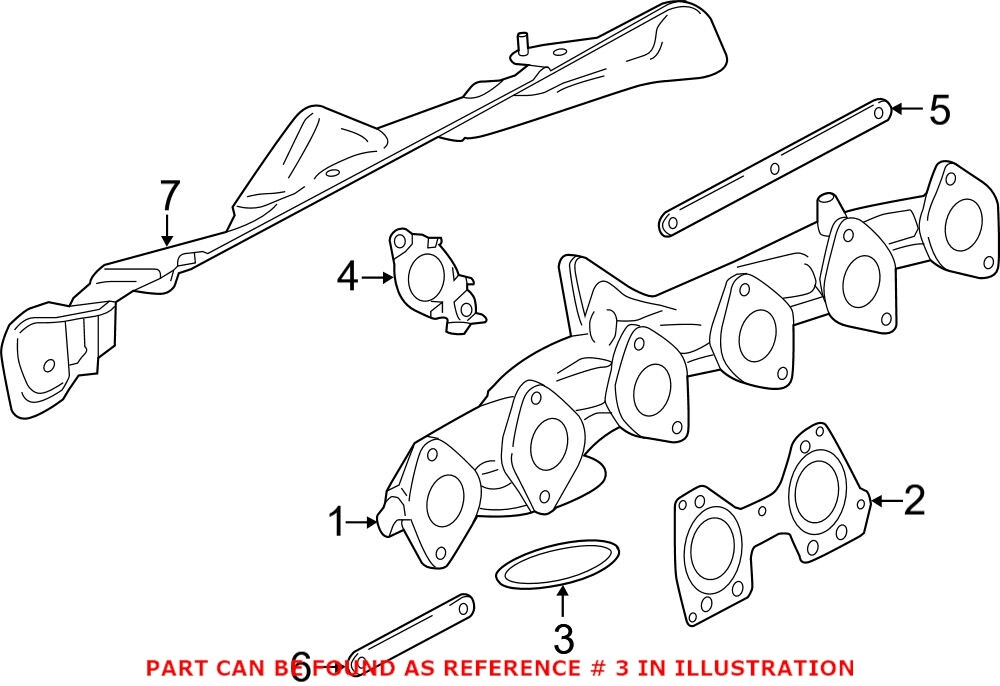 7
5
4
1
2
3
6

PART CAN BE FOUND AS REFERENCE # 3 IN ILLUSTRATION