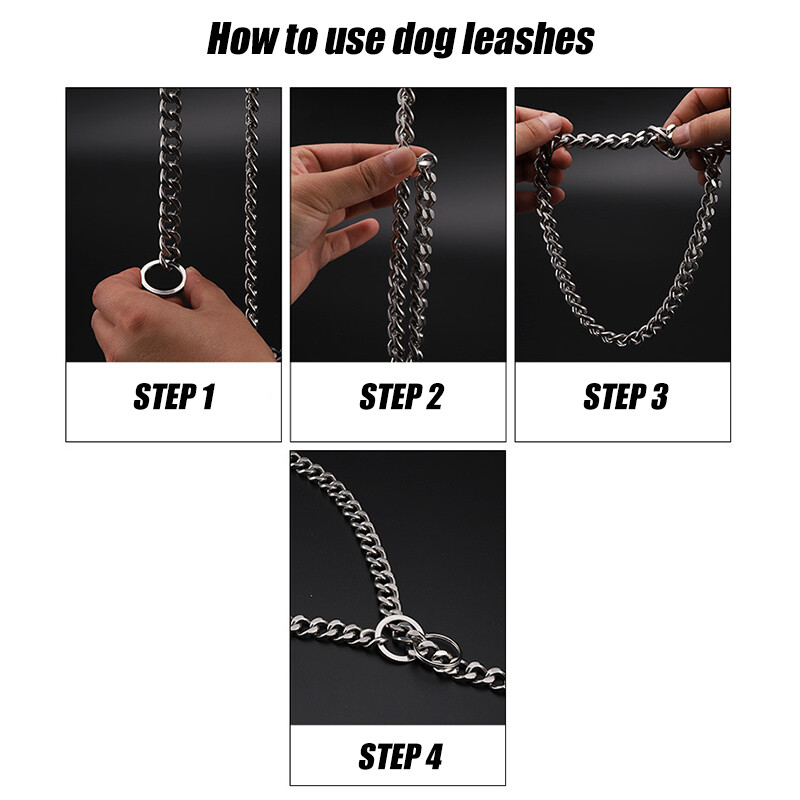 How to use dog leashes

STEP 1

STEP 2

STEP 3

STEP 4