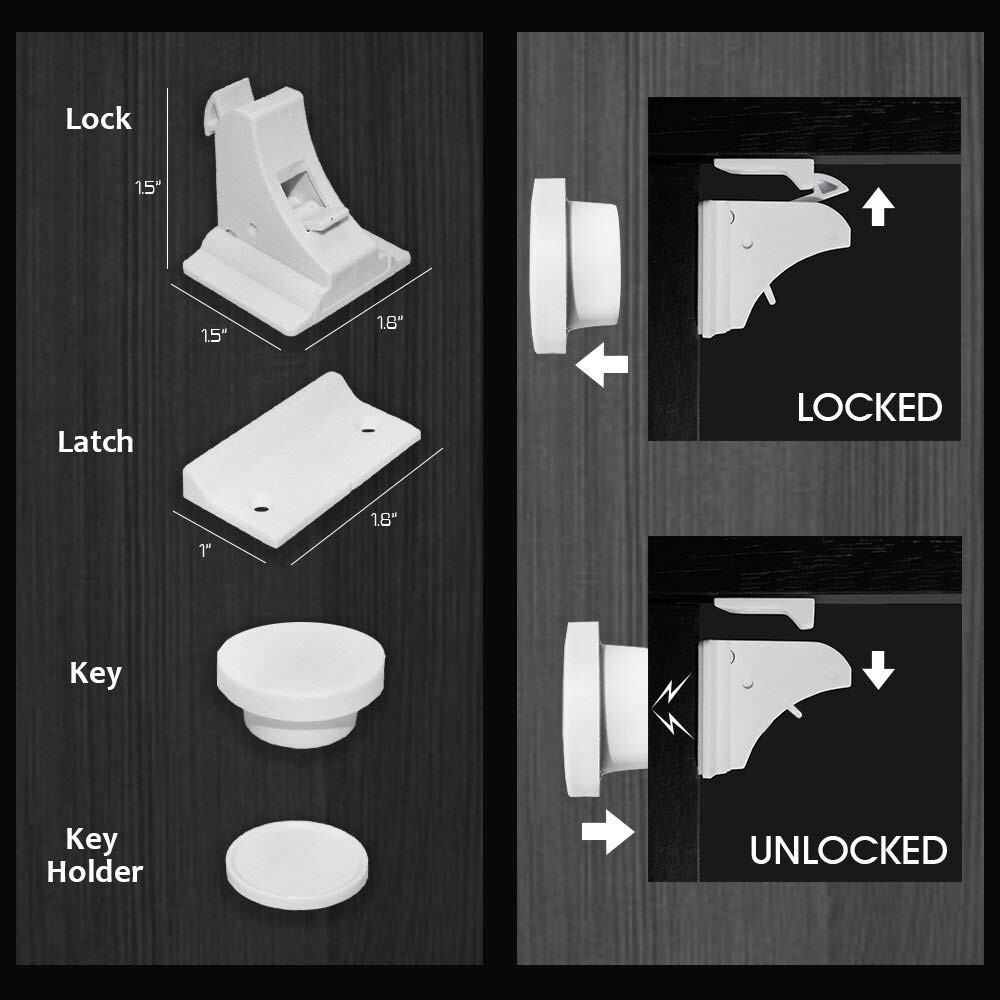 Lock
1.5"
1.5"
1.8"

Latch
1"
1.8"

Key

Key Holder

LOCKED

UNLOCKED