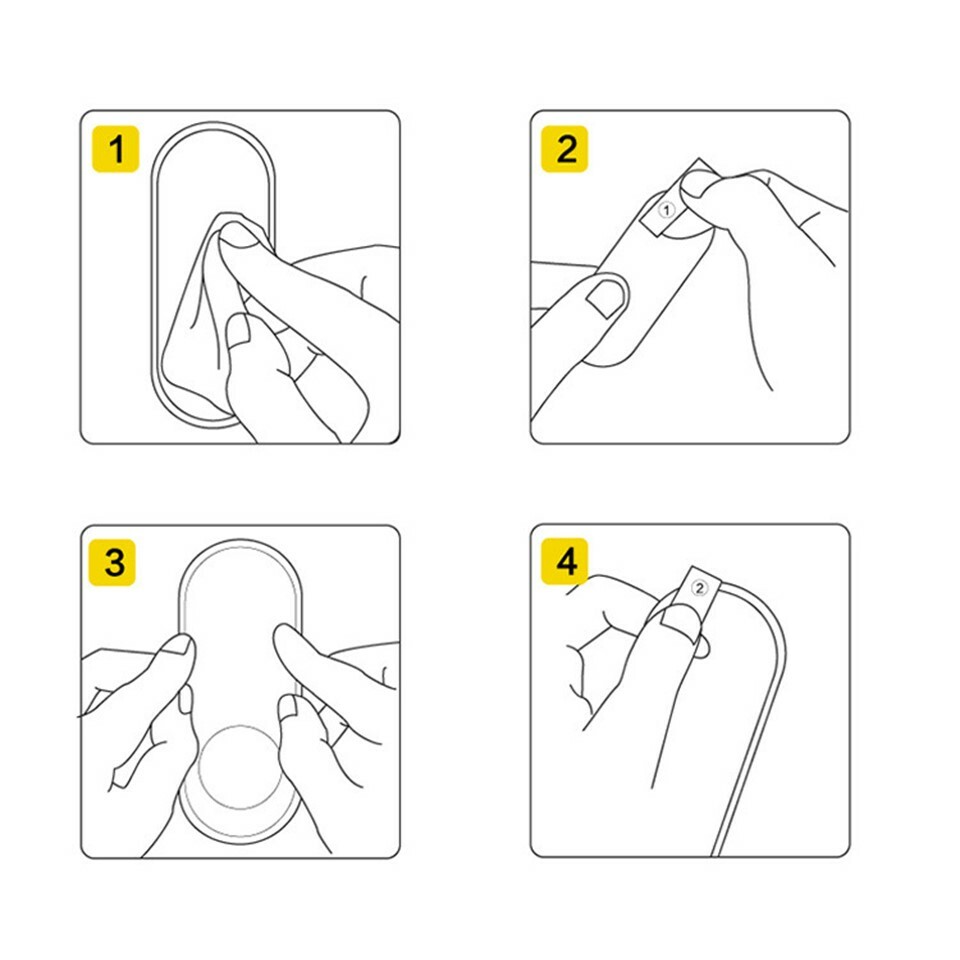 1

2

①

3

4

②