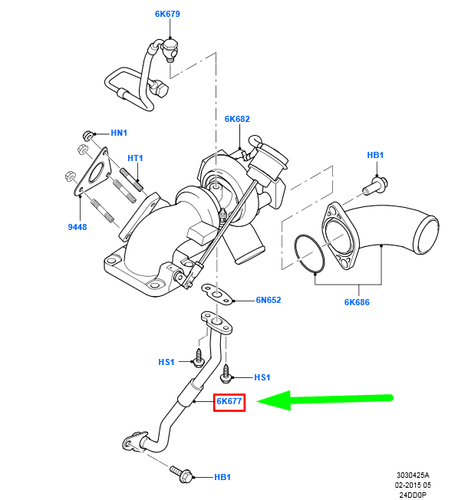 6K679

6K682

HN1

HT1

HB1

9448

6N652

6K686

HS1

HS1

6K677

HB1

3030425A
02-2015 05
24DD0P