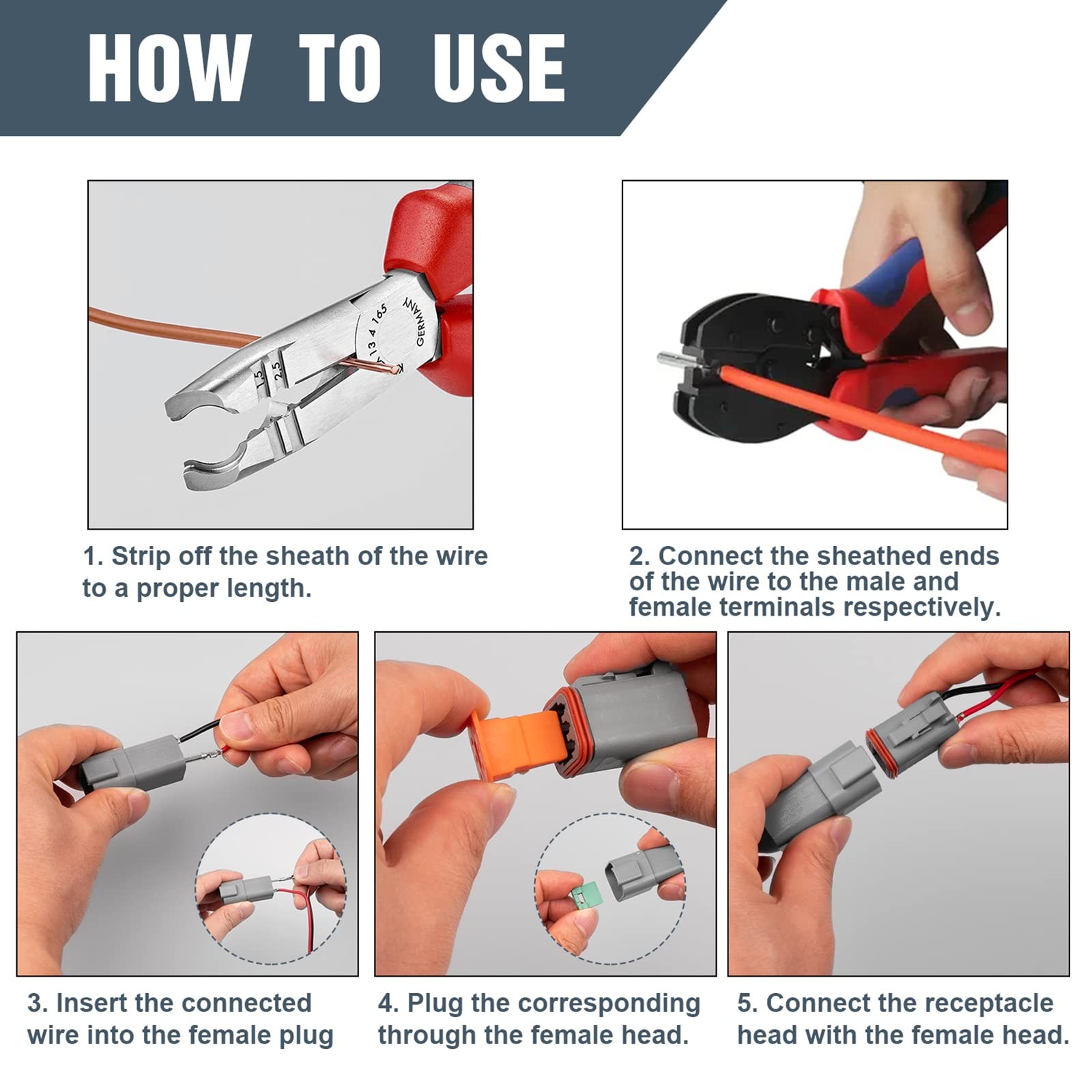 HOW TO USE

1.5 2.5 13 4 165 GERMANY

1. Strip off the sheath of the wire to a proper length.

2. Connect the sheathed ends of the wire to the male and female terminals respectively.

3. Insert the connected wire into the female plug

4. Plug the corresponding through the female head.

5. Connect the receptacle head with the female head.