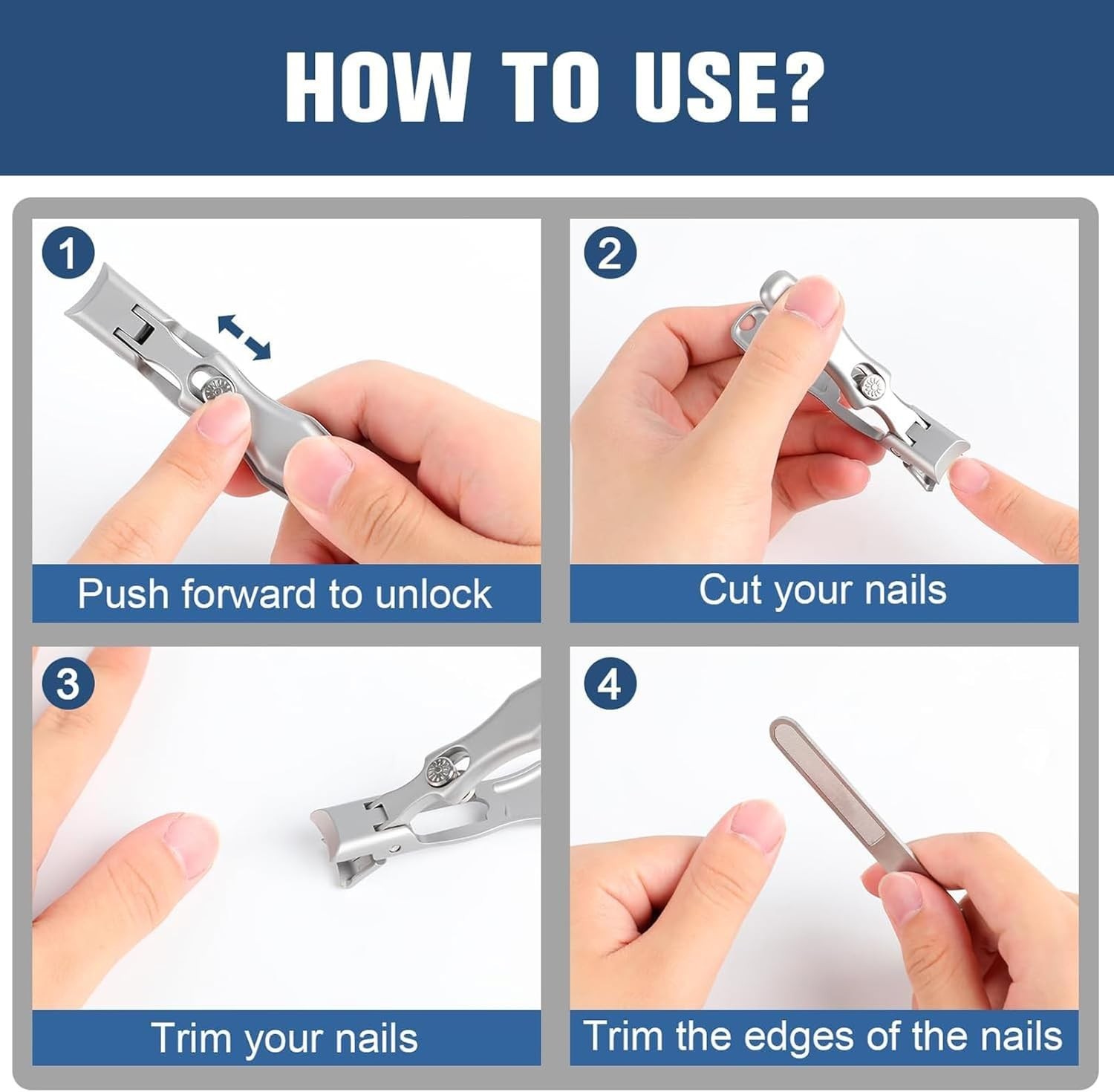 HOW TO USE?

1
Push forward to unlock

2
Cut your nails

3
Trim your nails

4
Trim the edges of the nails